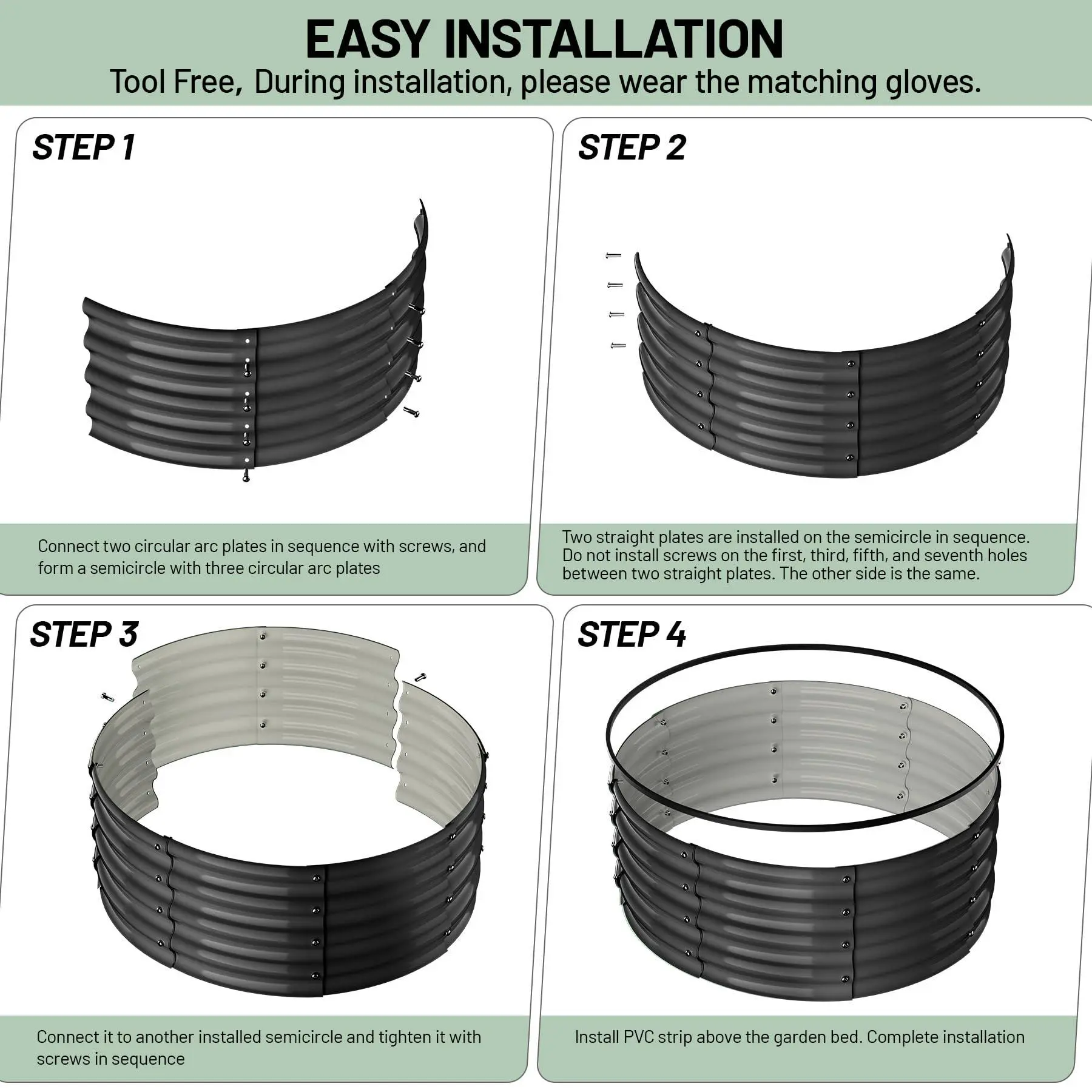 EASY INSTALLATION
Tool Free, During installation, please wear the matching gloves.

STEP 1

Connect two circular arc plates in sequence with screws, and form a semicircle with three circular arc plates

STEP 2

Two straight plates are installed on the semicircle in sequence. Do not install screws on the first, third, fifth, and seventh holes between two straight plates. The other side is the same.

STEP 3

Connect it to another installed semicircle and tighten it with screws in sequence

STEP 4

Install PVC strip above the garden bed. Complete installation