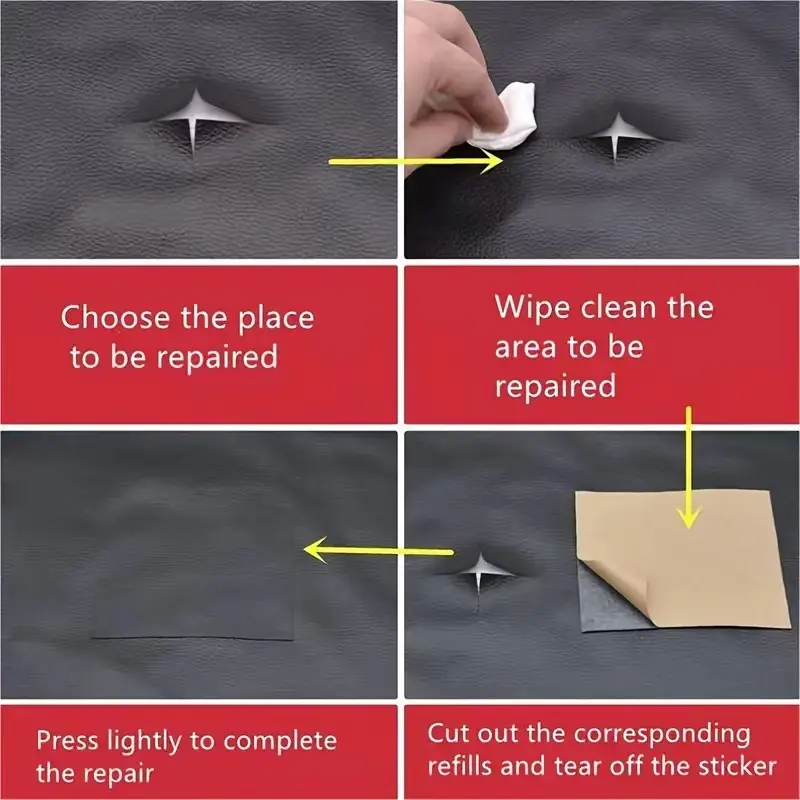 Choose the place to be repaired

Wipe clean the area to be repaired

Press lightly to complete the repair

Cut out the corresponding refills and tear off the sticker