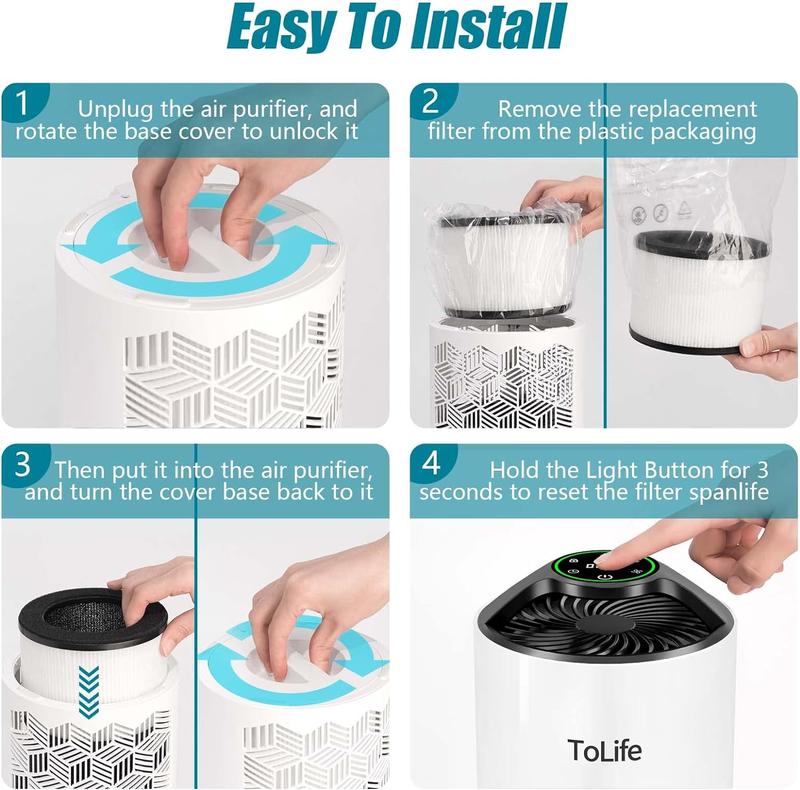 Easy To Install

1 Unplug the air purifier, and rotate the base cover to unlock it

2 Remove the replacement filter from the plastic packaging

3 Then put it into the air purifier, and turn the cover base back to it

4 Hold the Light Button for 3 seconds to reset the filter spanlife

ToLife