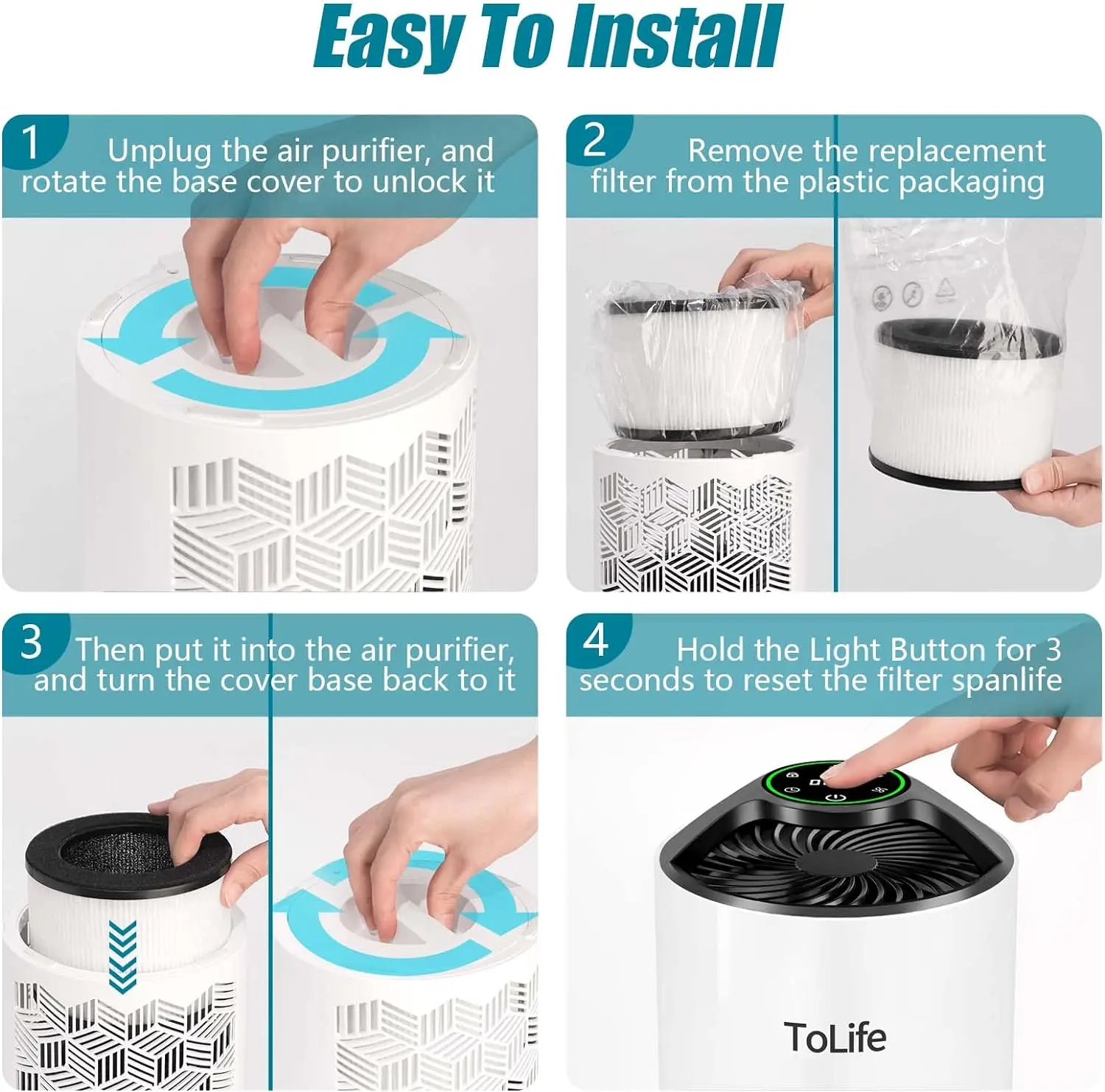 Easy To Install

1 Unplug the air purifier, and rotate the base cover to unlock it

2 Remove the replacement filter from the plastic packaging

3 Then put it into the air purifier, and turn the cover base back to it

4 Hold the Light Button for 3 seconds to reset the filter spanlife

ToLife