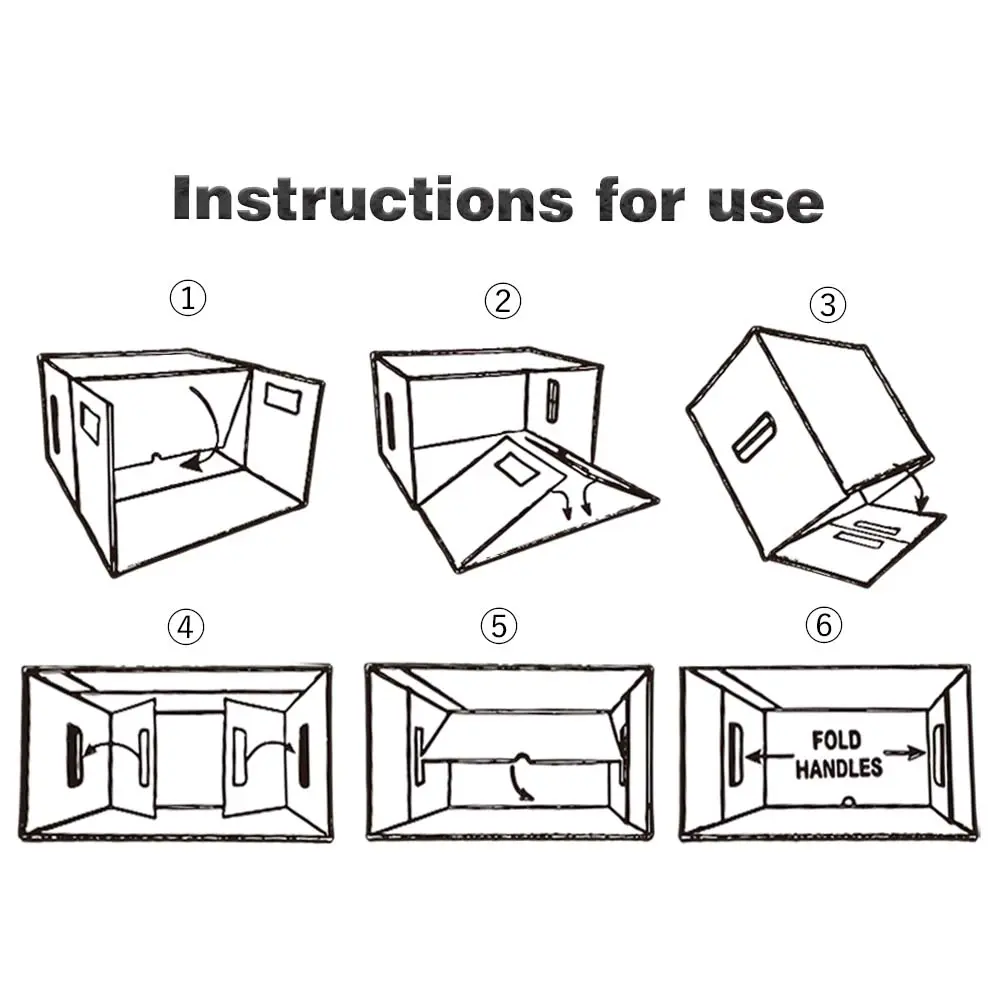 Instructions for use

①

②

③

④

⑤

⑥

FOLD HANDLES