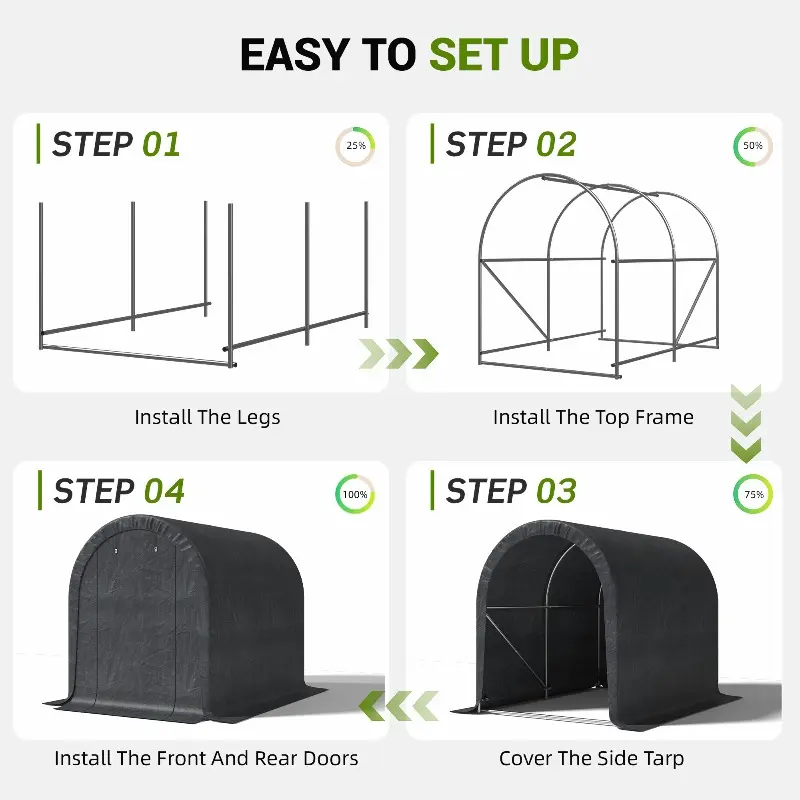 EASY TO SET UP

STEP 01

25%

Install The Legs

STEP 02

50%

Install The Top Frame

STEP 04

100%

Install The Front And Rear Doors

STEP 03

75%

Cover The Side Tarp