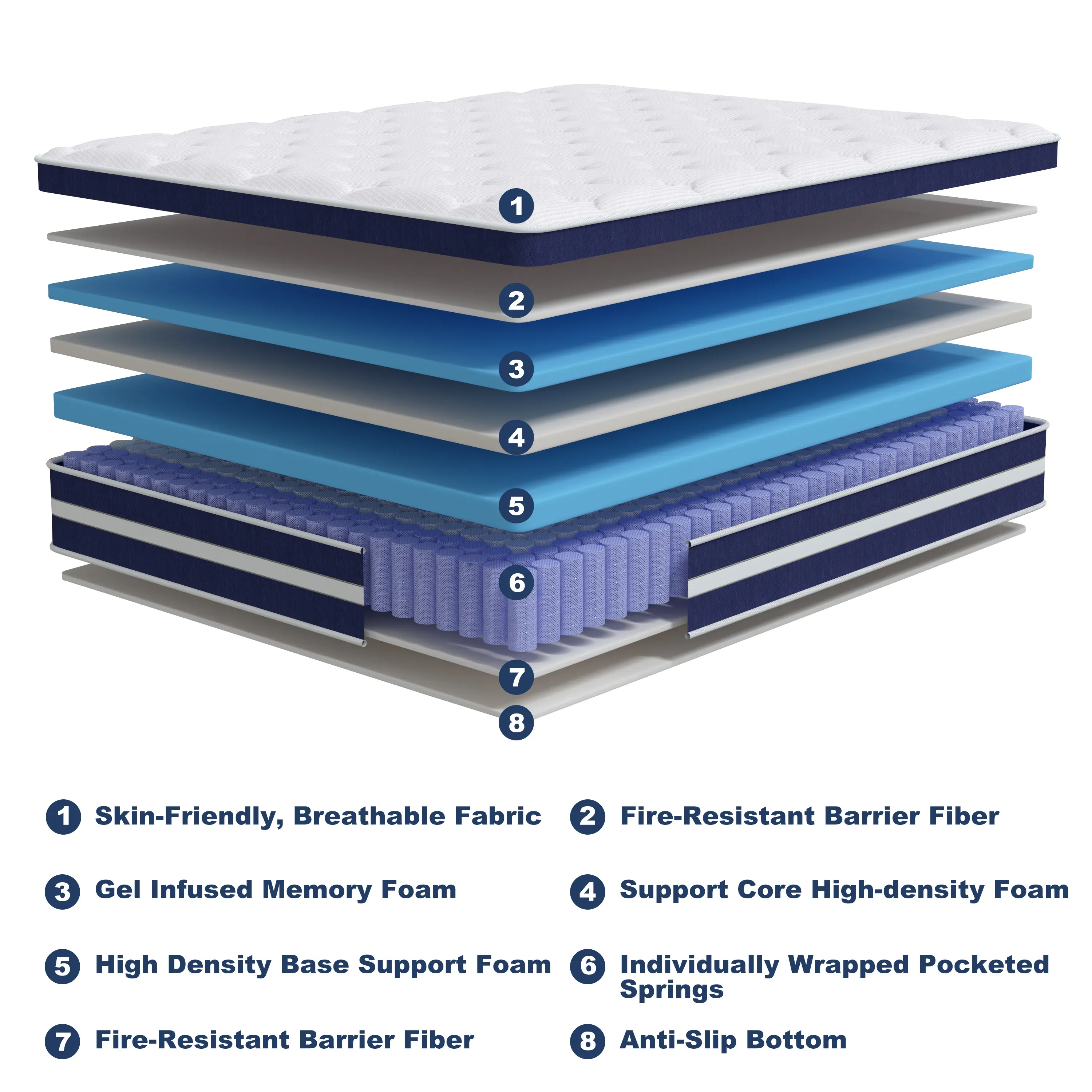 1
2
3
4
5
6
7
8

1 Skin-Friendly, Breathable Fabric
2 Fire-Resistant Barrier Fiber
3 Gel Infused Memory Foam
4 Support Core High-density Foam
5 High Density Base Support Foam
6 Individually Wrapped Pocketed Springs
7 Fire-Resistant Barrier Fiber
8 Anti-Slip Bottom