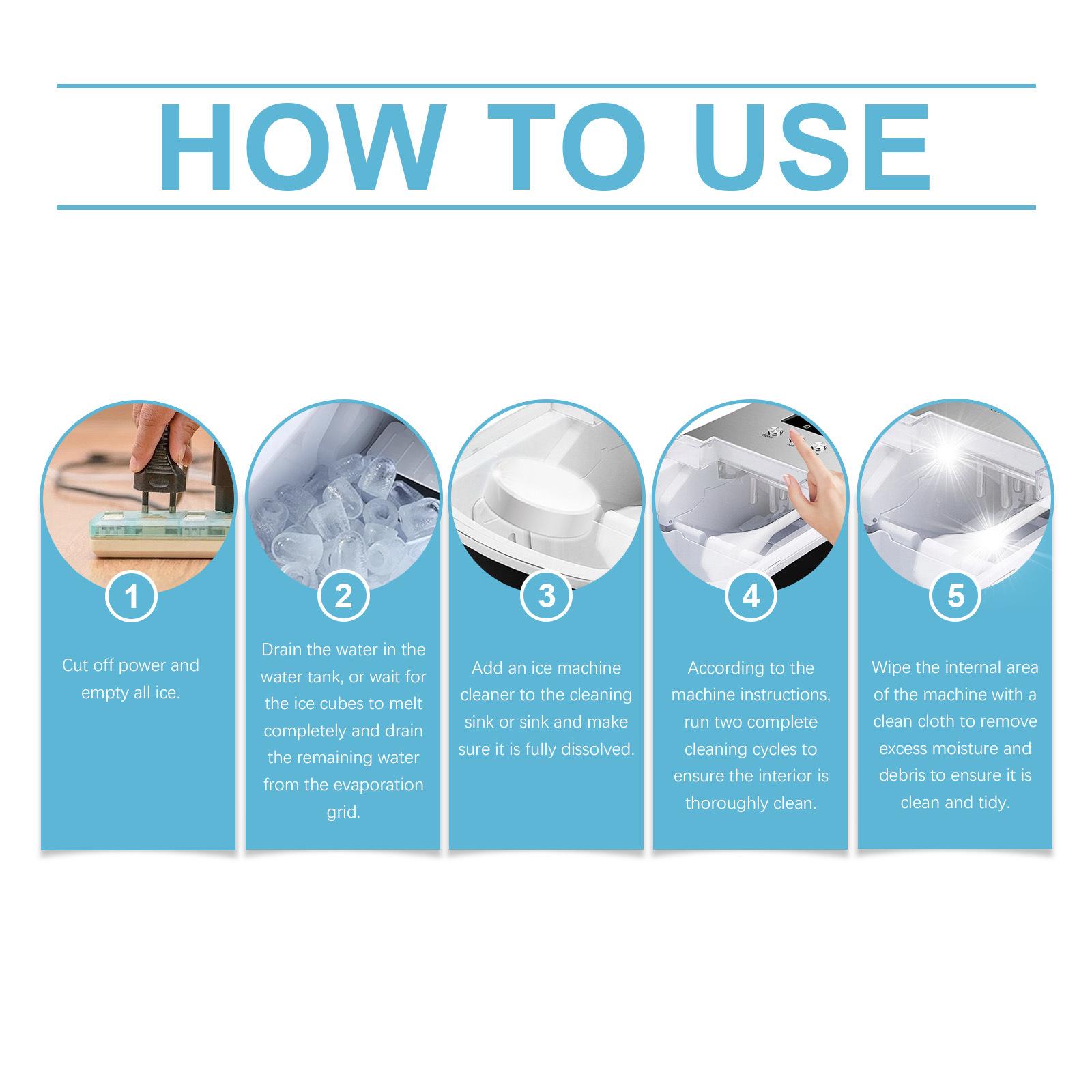 HOW TO USE

1

Cut off power and empty all ice.

2

Drain the water in the water tank, or wait for the ice cubes to melt completely and drain the remaining water from the evaporation grid.

3

Add an ice machine cleaner to the cleaning sink or sink and make sure it is fully dissolved.

4

According to the machine instructions, run two complete cleaning cycles to ensure the interior is thoroughly clean.

5

Wipe the internal area of the machine with a clean cloth to remove excess moisture and debris to ensure it is clean and tidy.