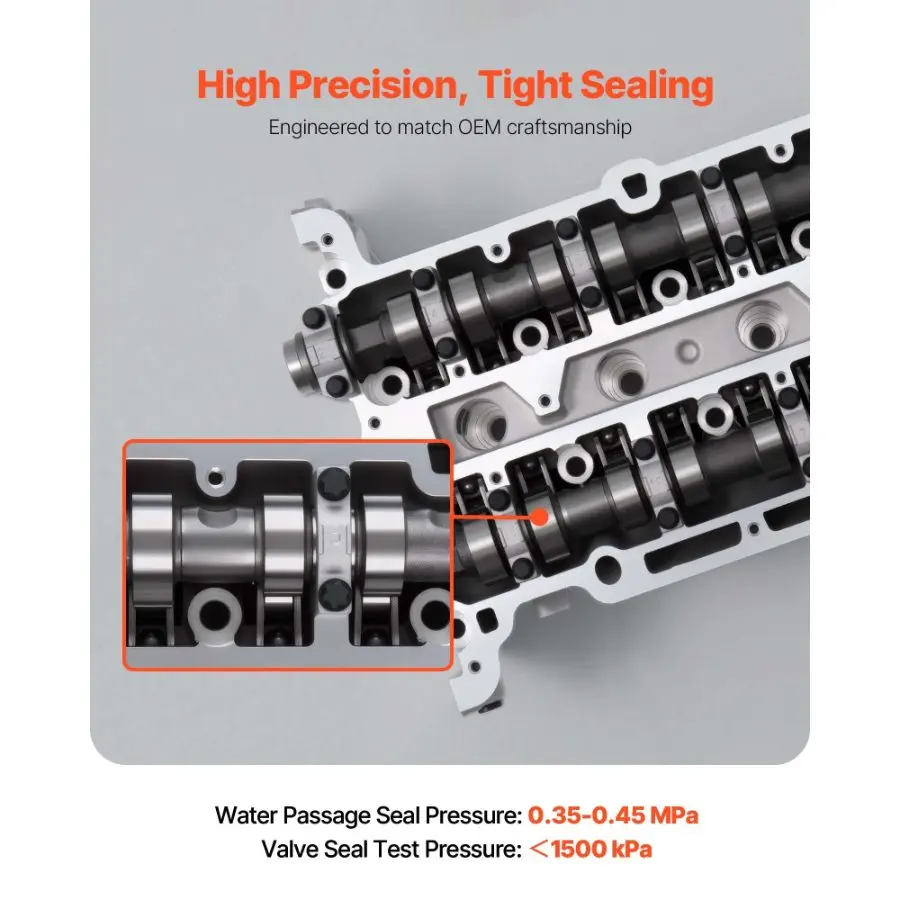 High Precision, Tight Sealing

Engineered to match OEM craftsmanship

Water Passage Seal Pressure: 0.35-0.45 MPa
Valve Seal Test Pressure: ＜1500 kPa