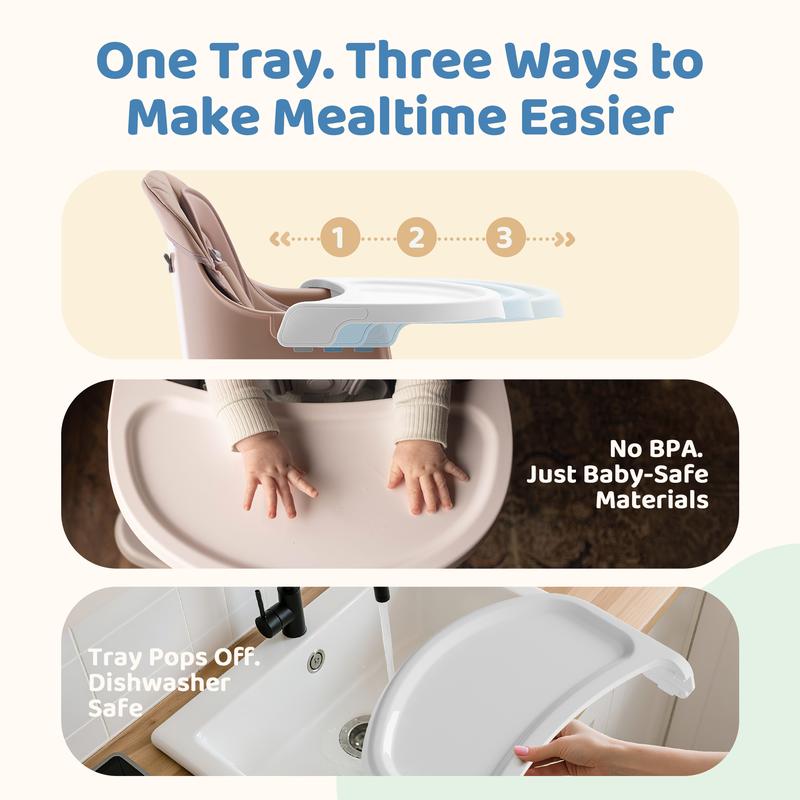 One Tray. Three Ways to Make Mealtime Easier

1 2 3

No BPA. Just Baby-Safe Materials

Tray Pops Off. Dishwasher Safe