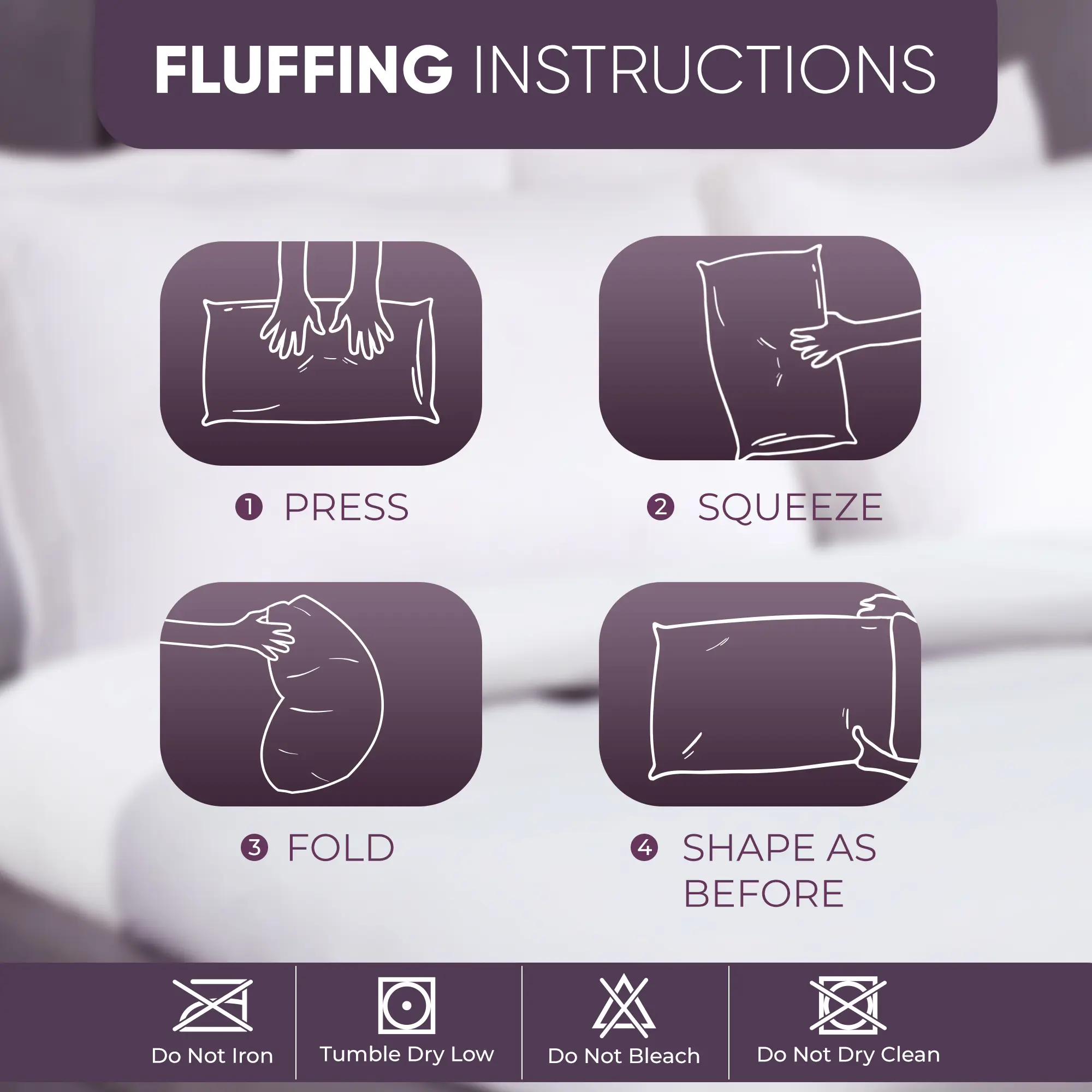 FLUFFING INSTRUCTIONS

1 PRESS

2 SQUEEZE

3 FOLD

4 SHAPE AS BEFORE

Do Not Iron

Tumble Dry Low

Do Not Bleach

Do Not Dry Clean