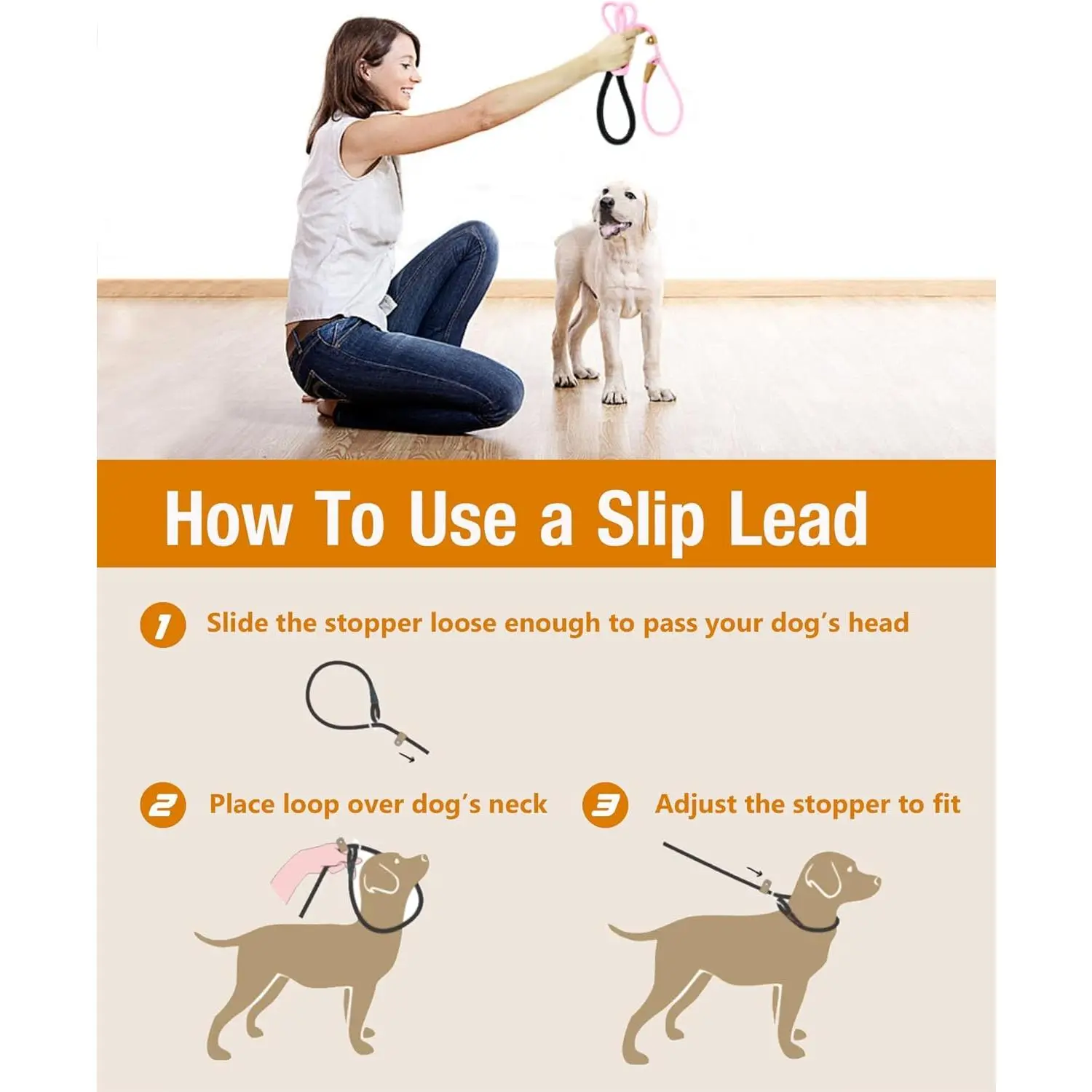 How To Use a Slip Lead

1 Slide the stopper loose enough to pass your dog's head

2 Place loop over dog's neck

3 Adjust the stopper to fit