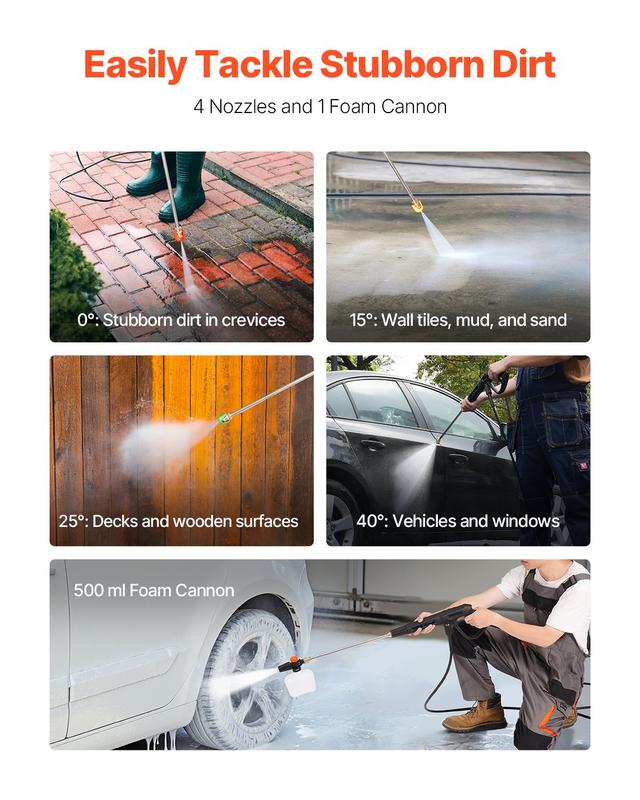 Easily Tackle Stubborn Dirt

4 Nozzles and 1 Foam Cannon

0°: Stubborn dirt in crevices

15°: Wall tiles, mud, and sand

25°: Decks and wooden surfaces

40°: Vehicles and windows

500 ml Foam Cannon