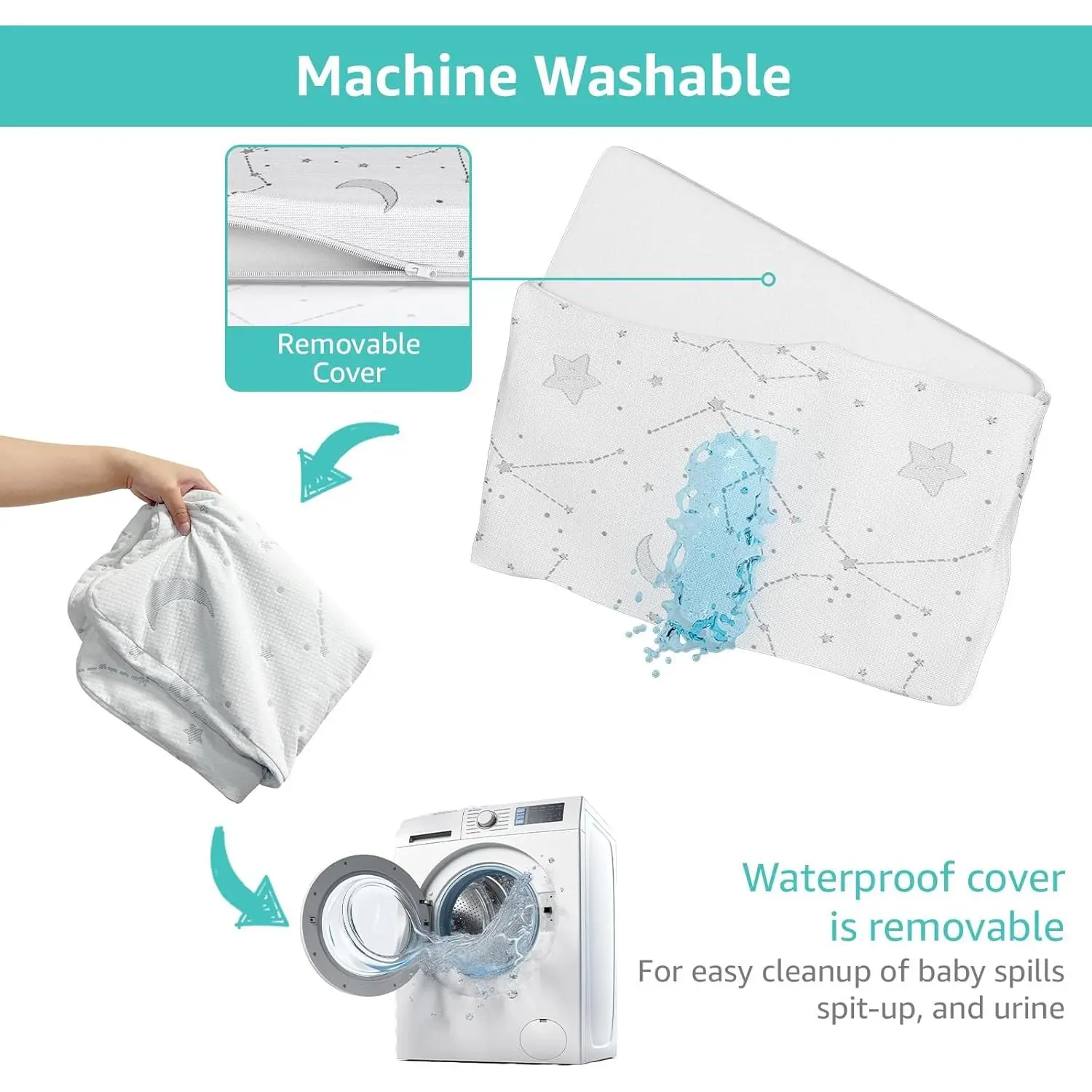 Machine Washable

Removable Cover

Waterproof cover is removable

For easy cleanup of baby spills spit-up, and urine