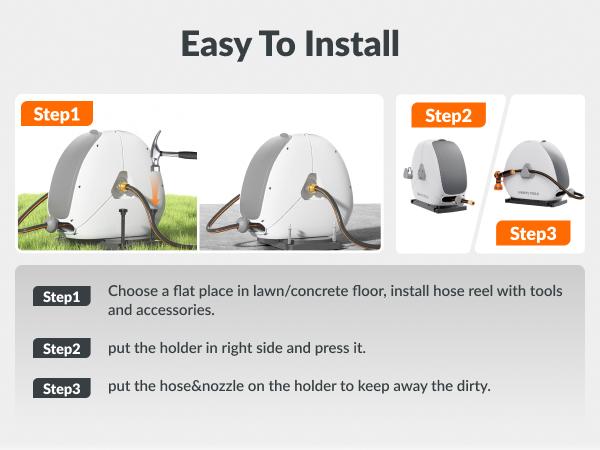 Easy To Install

Step1

Step2

Step3

Step1 Choose a flat place in lawn/concrete floor, install hose reel with tools and accessories.

Step2 put the holder in right side and press it.

Step3 put the hose&nozzle on the holder to keep away the dirty.