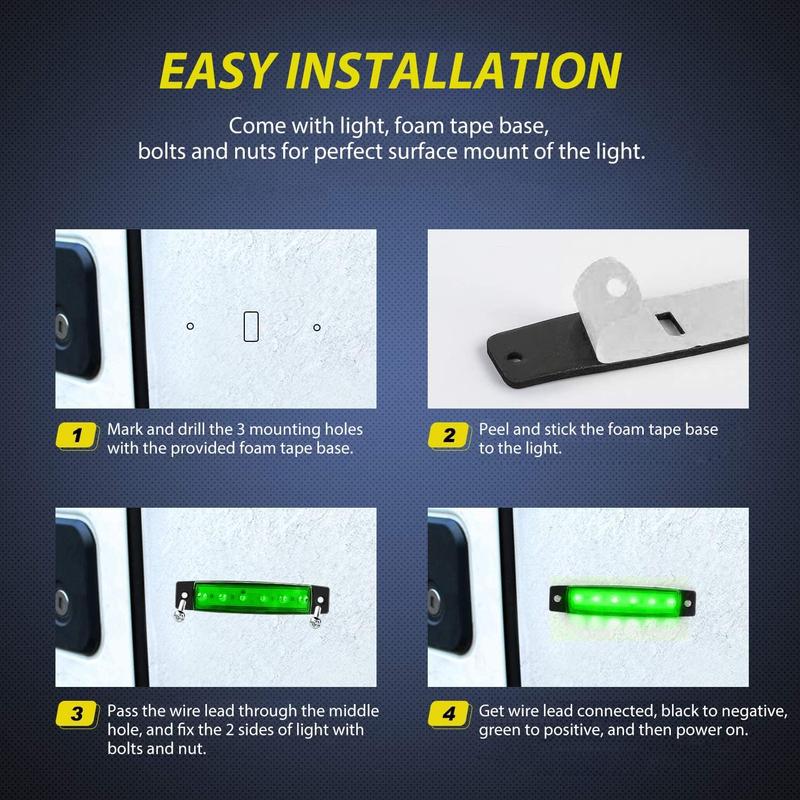 EASY INSTALLATION

Come with light, foam tape base, bolts and nuts for perfect surface mount of the light.

1 Mark and drill the 3 mounting holes with the provided foam tape base.

2 Peel and stick the foam tape base to the light.

3 Pass the wire lead through the middle hole, and fix the 2 sides of light with bolts and nut.

4 Get wire lead connected, black to negative, green to positive, and then power on.