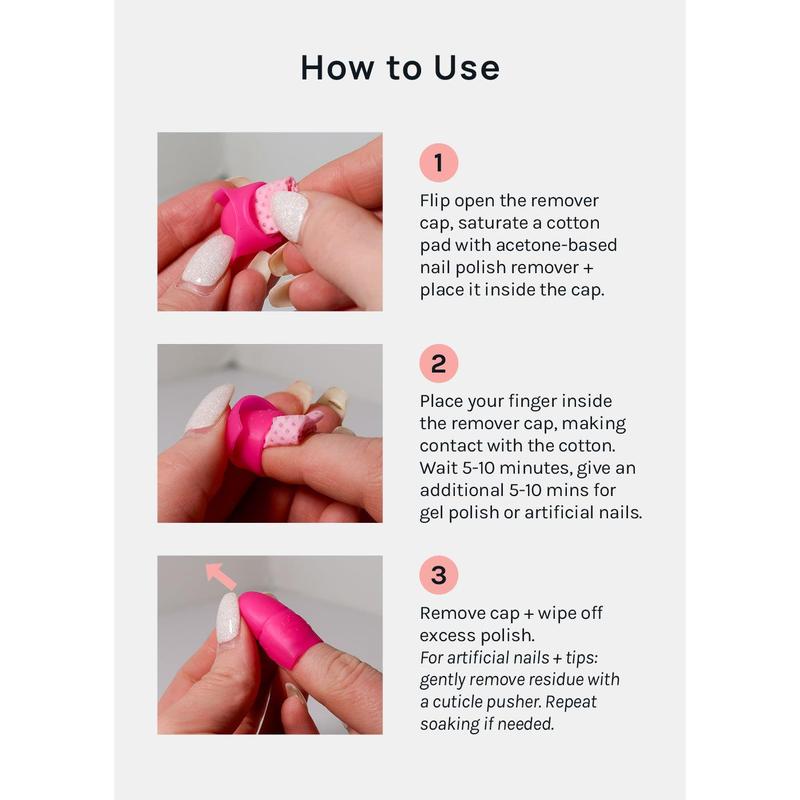 How to Use

1

Flip open the remover cap, saturate a cotton pad with acetone-based nail polish remover + place it inside the cap.

2

Place your finger inside the remover cap, making contact with the cotton. Wait 5-10 minutes, give an additional 5-10 mins for gel polish or artificial nails.

3

Remove cap + wipe off excess polish.
For artificial nails + tips: gently remove residue with a cuticle pusher. Repeat soaking if needed.