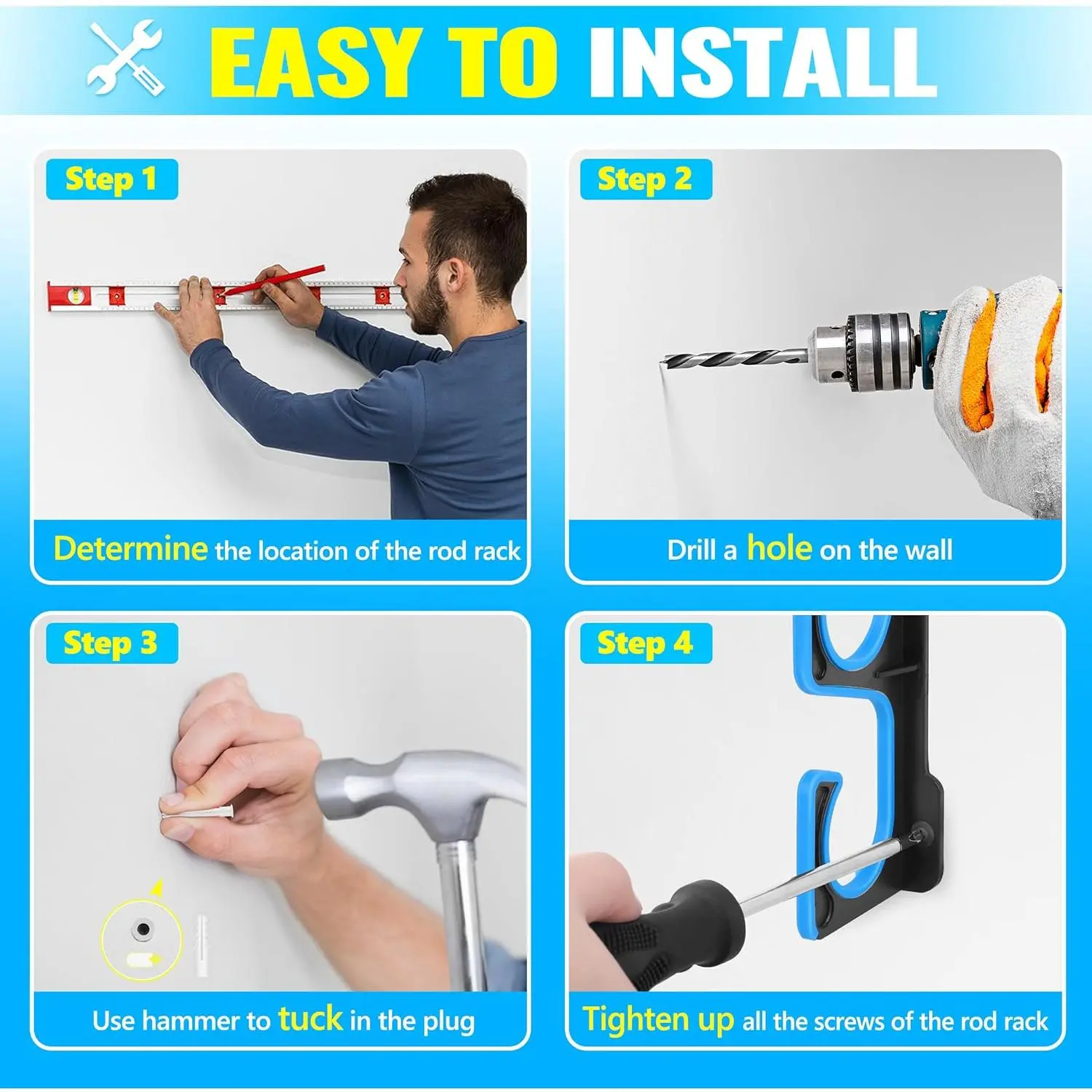 EASY TO INSTALL

Step 1

Determine the location of the rod rack

Step 2

Drill a hole on the wall

Step 3

Use hammer to tuck in the plug

Step 4

Tighten up all the screws of the rod rack