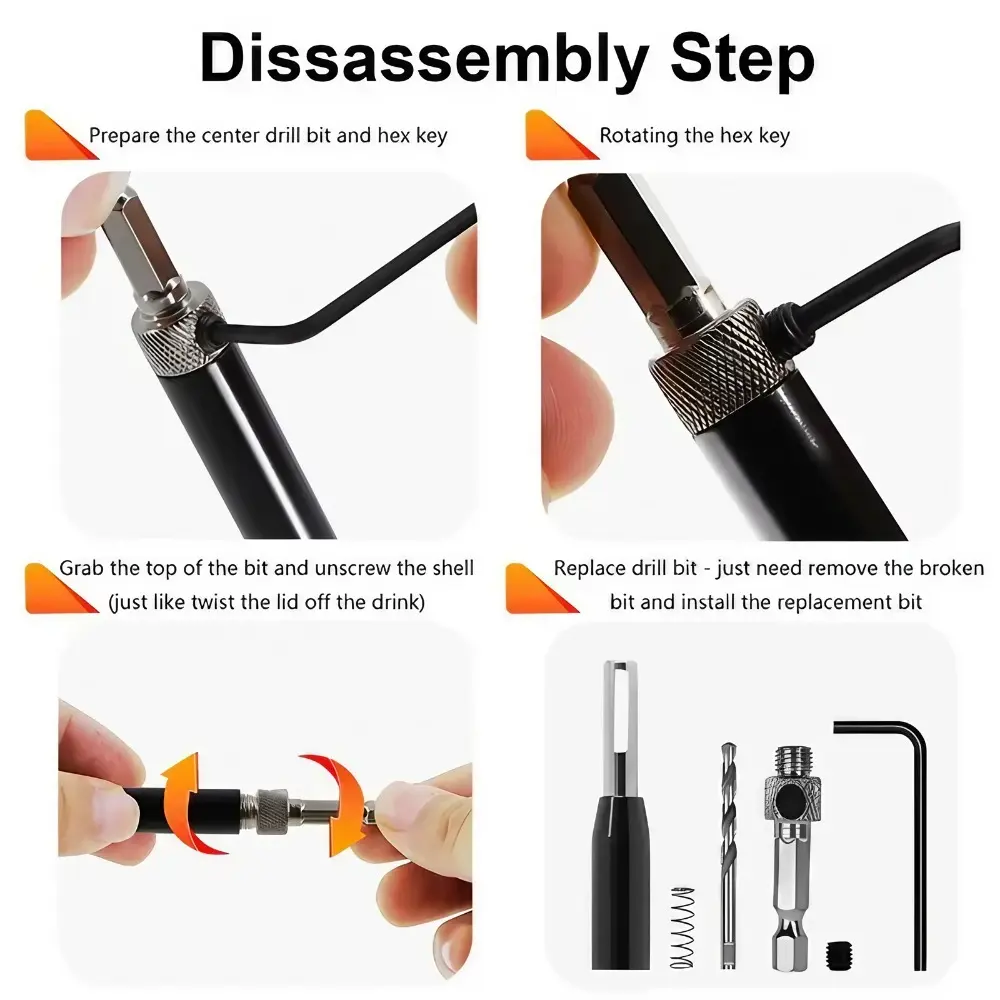 Dissassembly Step

Prepare the center drill bit and hex key

Rotating the hex key

Grab the top of the bit and unscrew the shell (just like twist the lid off the drink)

Replace drill bit - just need remove the broken bit and install the replacement bit