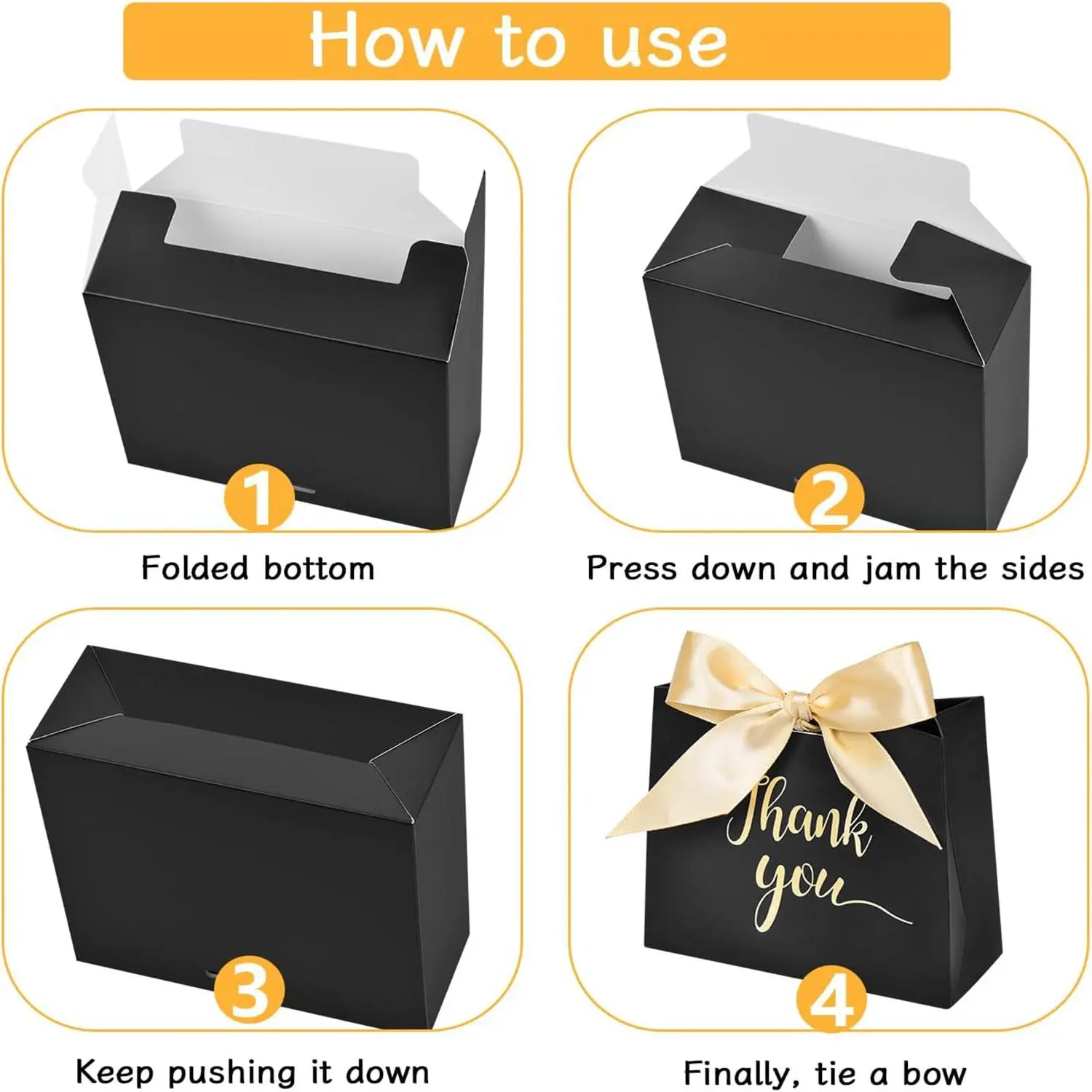 How to use

1

Folded bottom

2

Press down and jam the sides

3

Keep pushing it down

Thank you

4

Finally, tie a bow