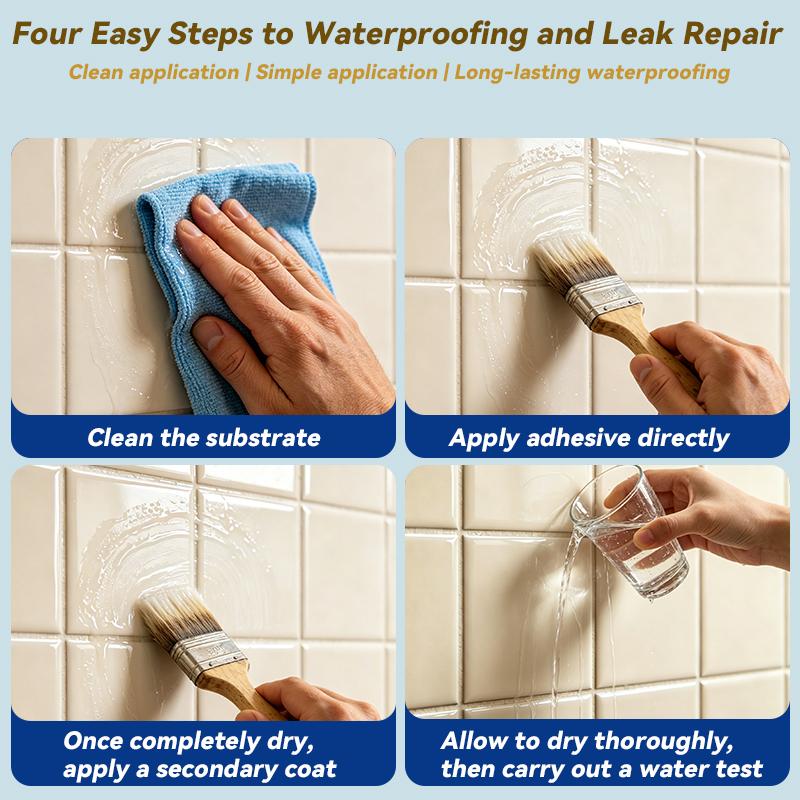 Four Easy Steps to Waterproofing and Leak Repair

Clean application | Simple application | Long-lasting waterproofing

Clean the substrate

Apply adhesive directly

Once completely dry, apply a secondary coat

Allow to dry thoroughly, then carry out a water test