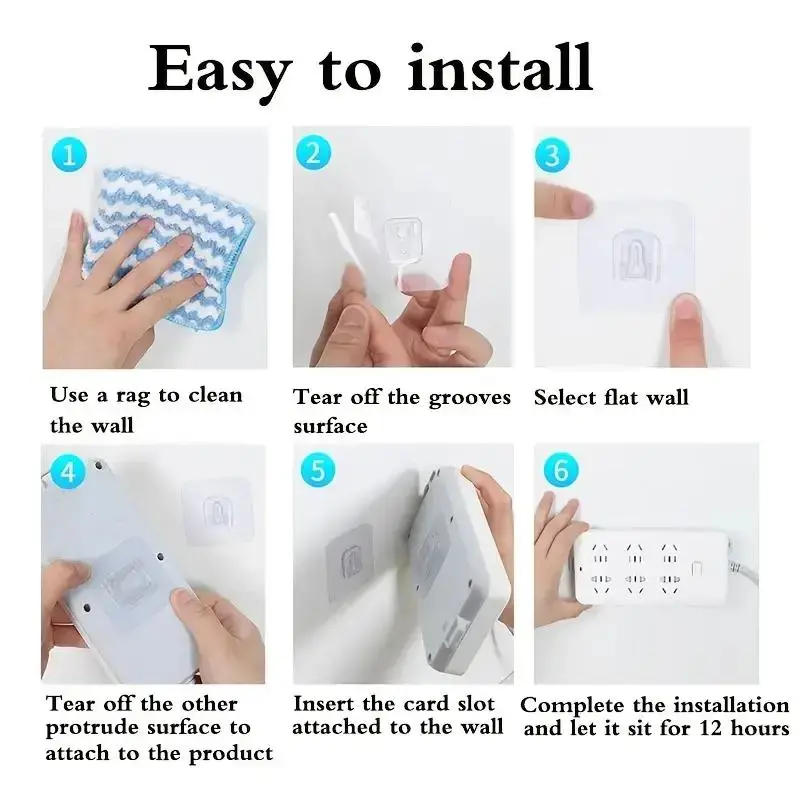 Easy to install

1

Use a rag to clean the wall

2

Tear off the grooves surface

3

Select flat wall

4

Tear off the other protrude surface to attach to the product

5

Insert the card slot attached to the wall

6

Complete the installation and let it sit for 12 hours