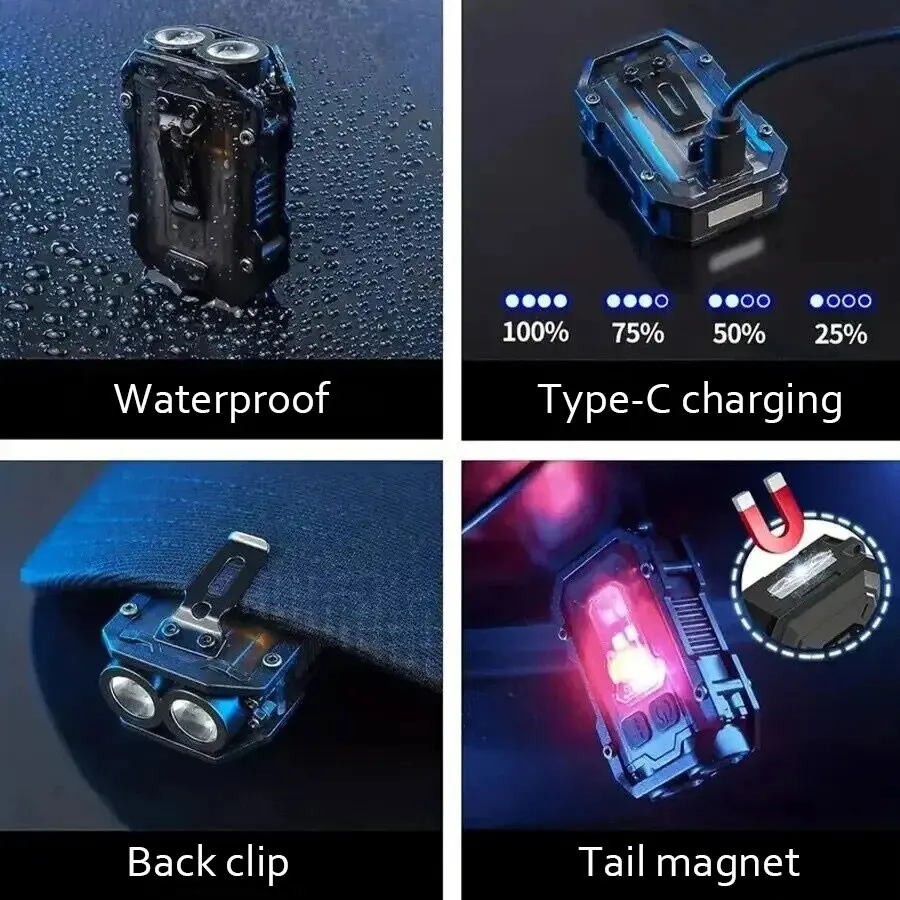 Waterproof

100% 75% 50% 25%

Type-C charging

Back clip

Tail magnet