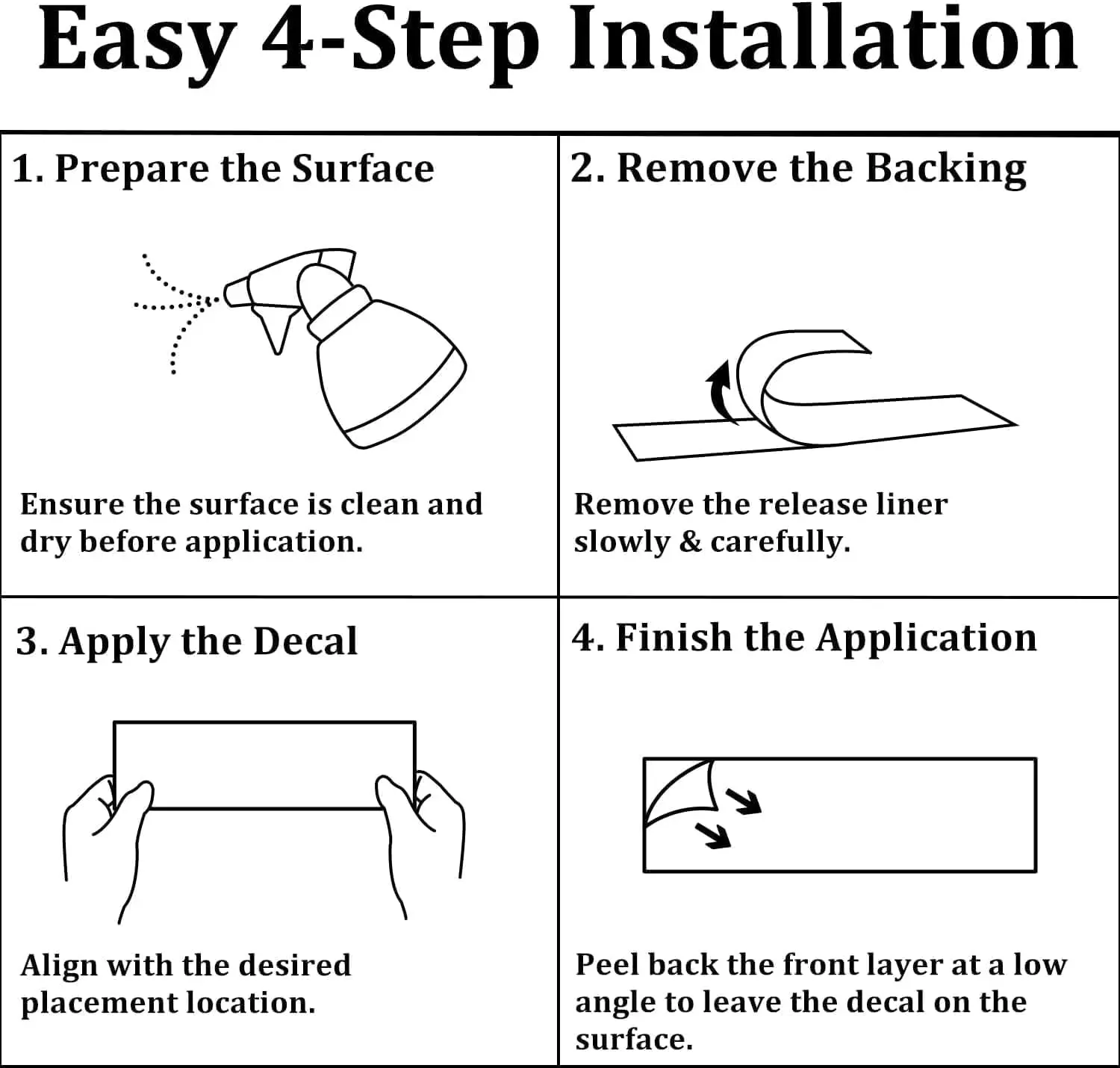 Easy 4-Step Installation

1. Prepare the Surface

Ensure the surface is clean and dry before application.

2. Remove the Backing

Remove the release liner slowly & carefully.

3. Apply the Decal

Align with the desired placement location.

4. Finish the Application

Peel back the front layer at a low angle to leave the decal on the surface.