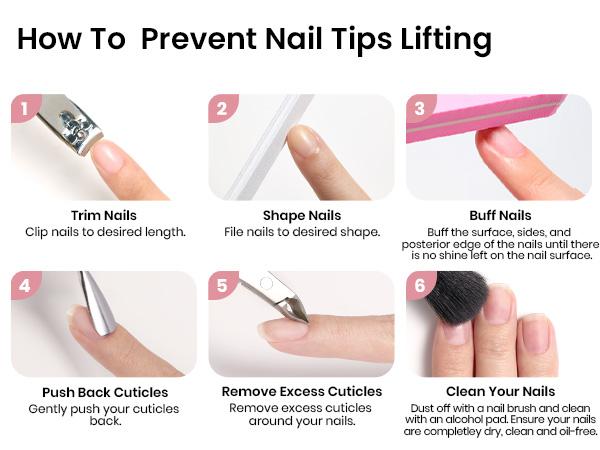 How To Prevent Nail Tips Lifting

1

Trim Nails
Clip nails to desired length.

2

Shape Nails
File nails to desired shape.

3

Buff Nails
Buff the surface, sides, and posterior edge of the nails until there is no shine left on the nail surface.

4

Push Back Cuticles
Gently push your cuticles back.

5

Remove Excess Cuticles
Remove excess cuticles around your nails.

6

Clean Your Nails
Dust off with a nail brush and clean with an alcohol pad. Ensure your nails are completley dry, clean and oil-free.