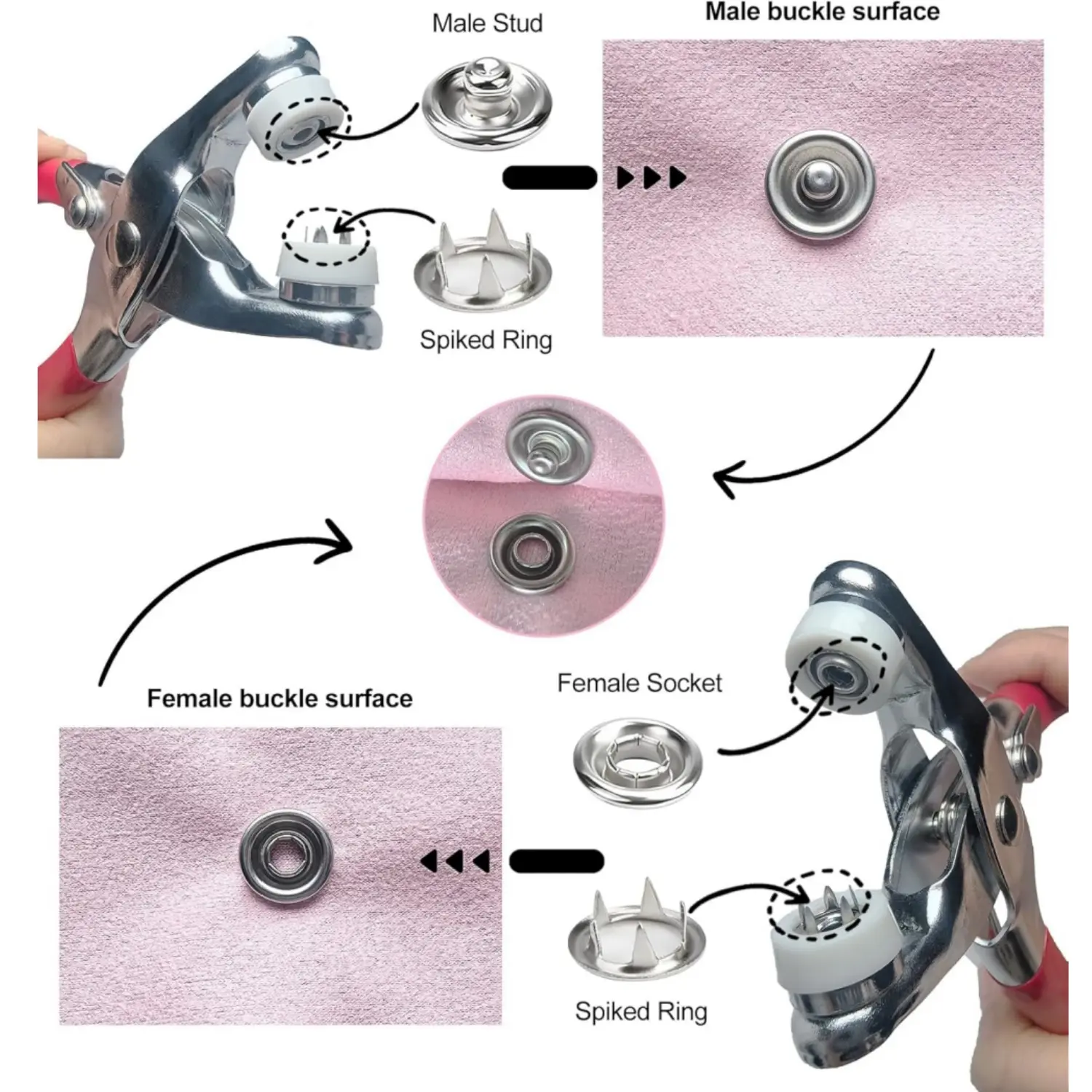 Male Stud

Male buckle surface

Spiked Ring

Female buckle surface

Female Socket

Spiked Ring