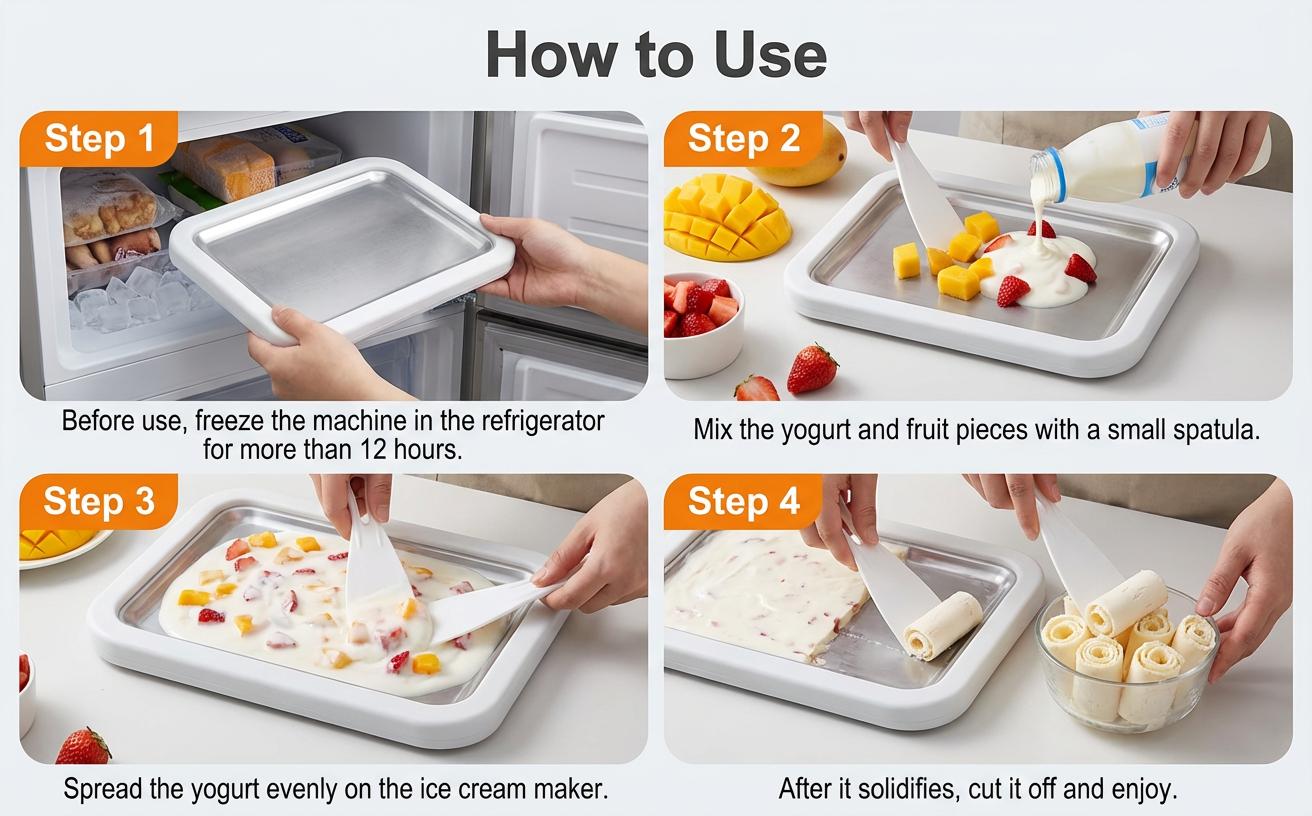 How to Use

Step 1

Before use, freeze the machine in the refrigerator for more than 12 hours.

Step 2

Mix the yogurt and fruit pieces with a small spatula.

Step 3

Spread the yogurt evenly on the ice cream maker.

Step 4

After it solidifies, cut it off and enjoy.