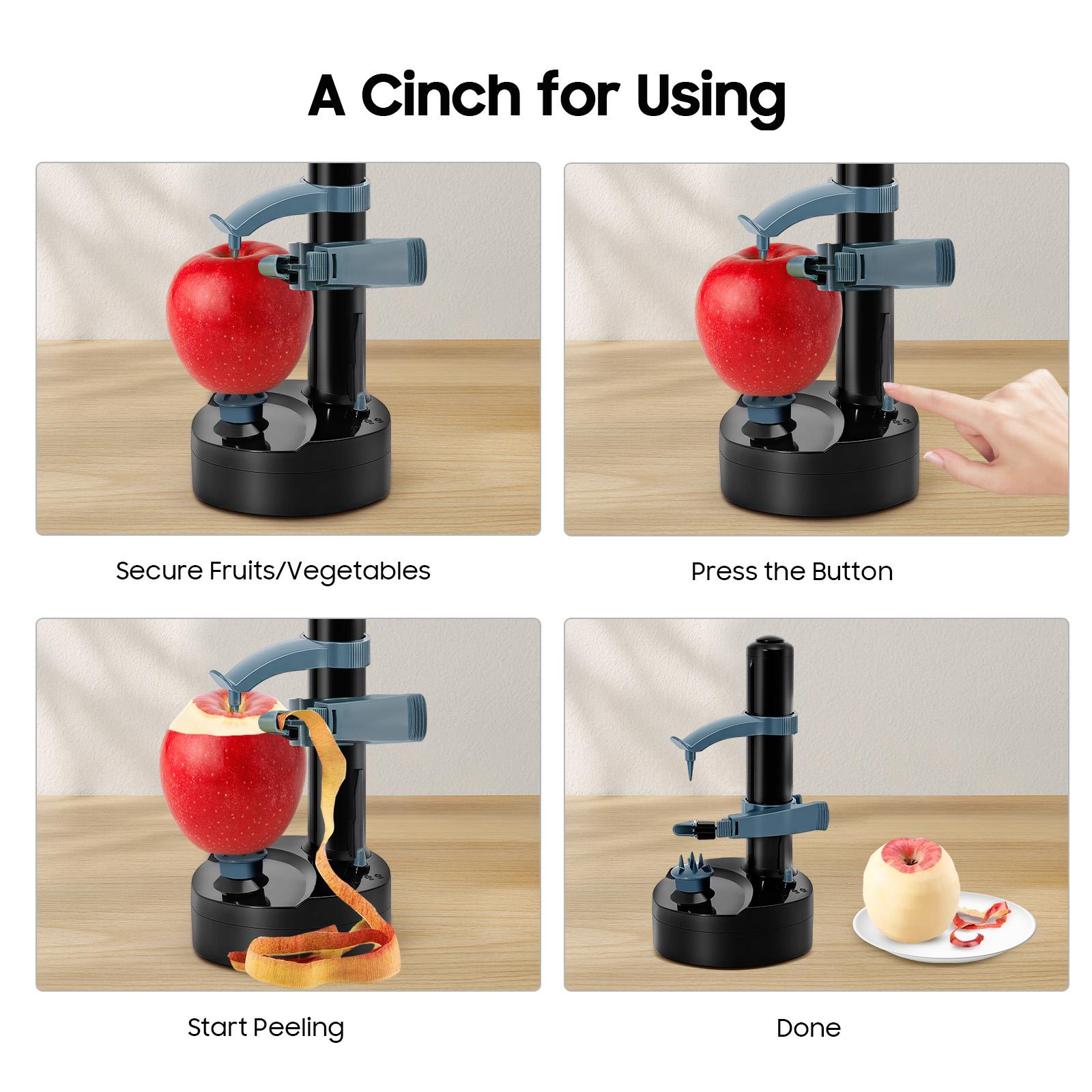 A Cinch for Using

Secure Fruits/Vegetables

Press the Button

Start Peeling

Done