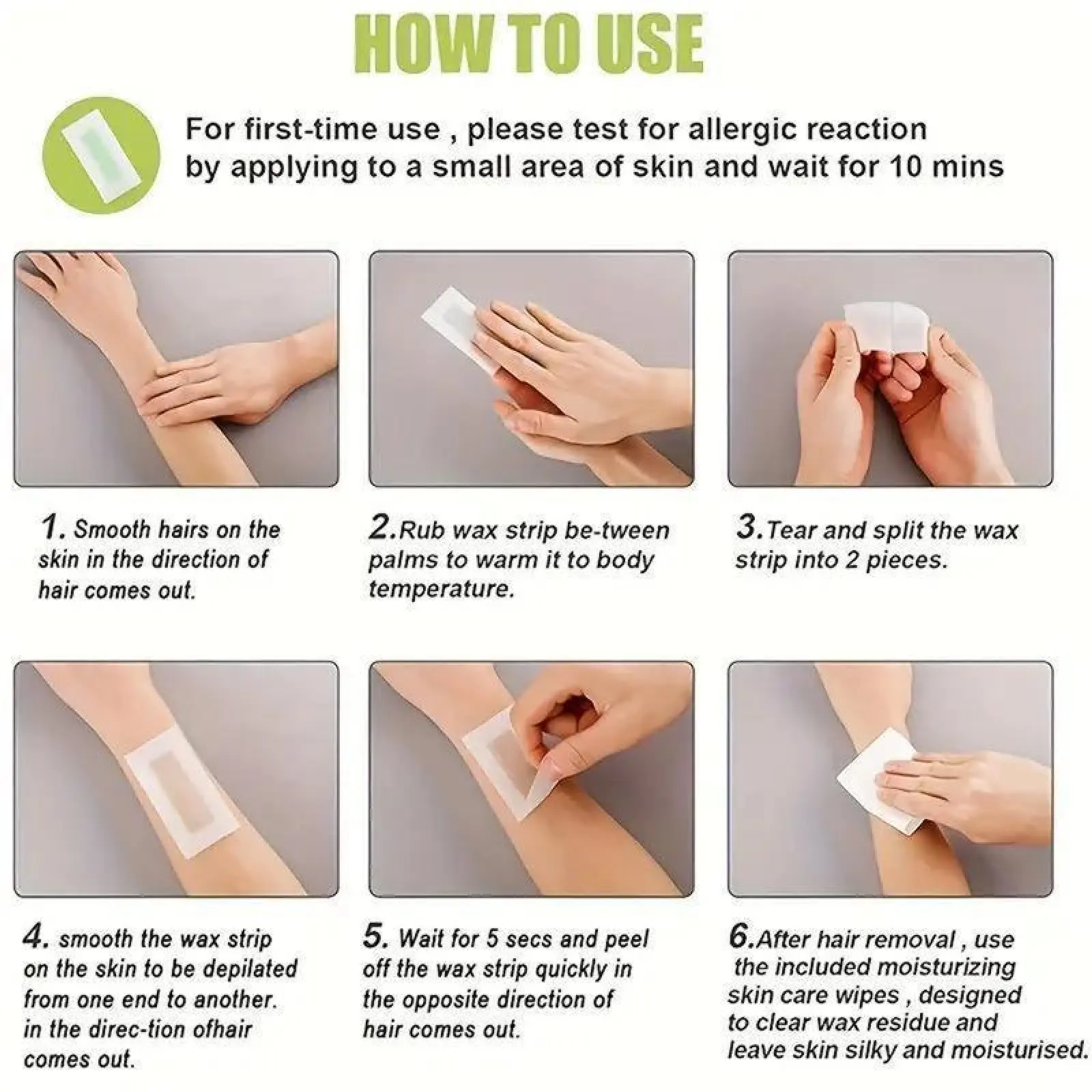 HOW TO USE

For first-time use , please test for allergic reaction by applying to a small area of skin and wait for 10 mins

1. Smooth hairs on the skin in the direction of hair comes out.

2.Rub wax strip be-tween palms to warm it to body temperature.

3.Tear and split the wax strip into 2 pieces.

4. smooth the wax strip on the skin to be depilated from one end to another. in the direc-tion ofhair comes out.

5. Wait for 5 secs and peel off the wax strip quickly in the opposite direction of hair comes out.

6.After hair removal , use the included moisturizing skin care wipes , designed to clear wax residue and leave skin silky and moisturised.