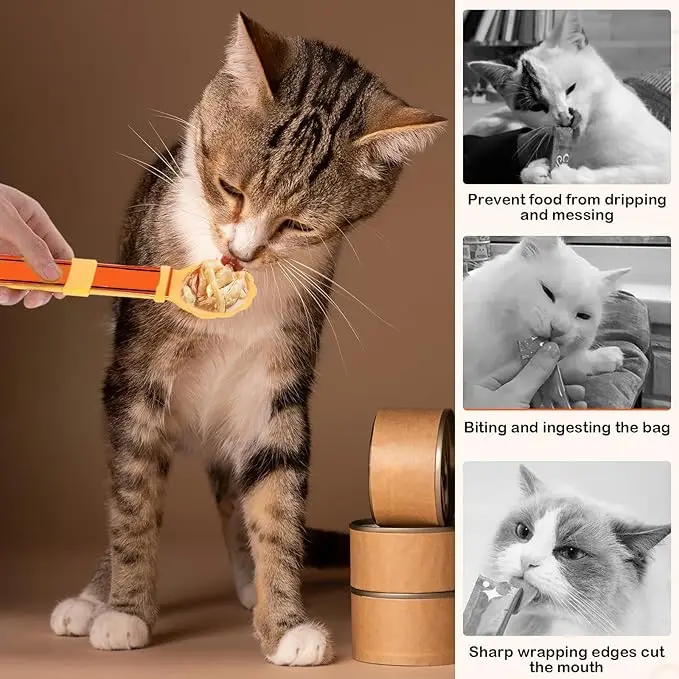 Prevent food from dripping and messing

Biting and ingesting the bag

Sharp wrapping edges cut the mouth