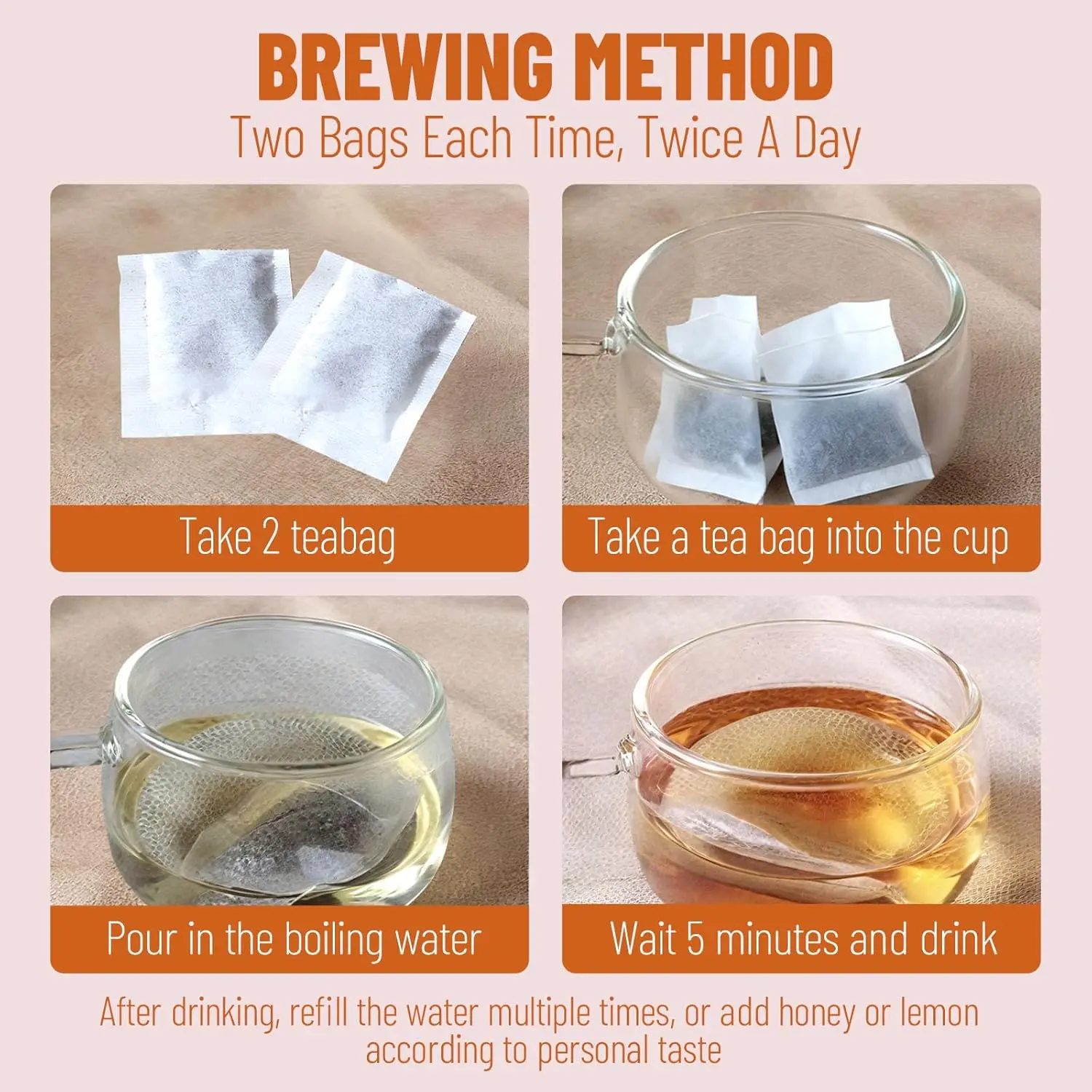 BREWING METHOD
Two Bags Each Time, Twice A Day

Take 2 teabag

Take a tea bag into the cup

Pour in the boiling water

Wait 5 minutes and drink

After drinking, refill the water multiple times, or add honey or lemon according to personal taste