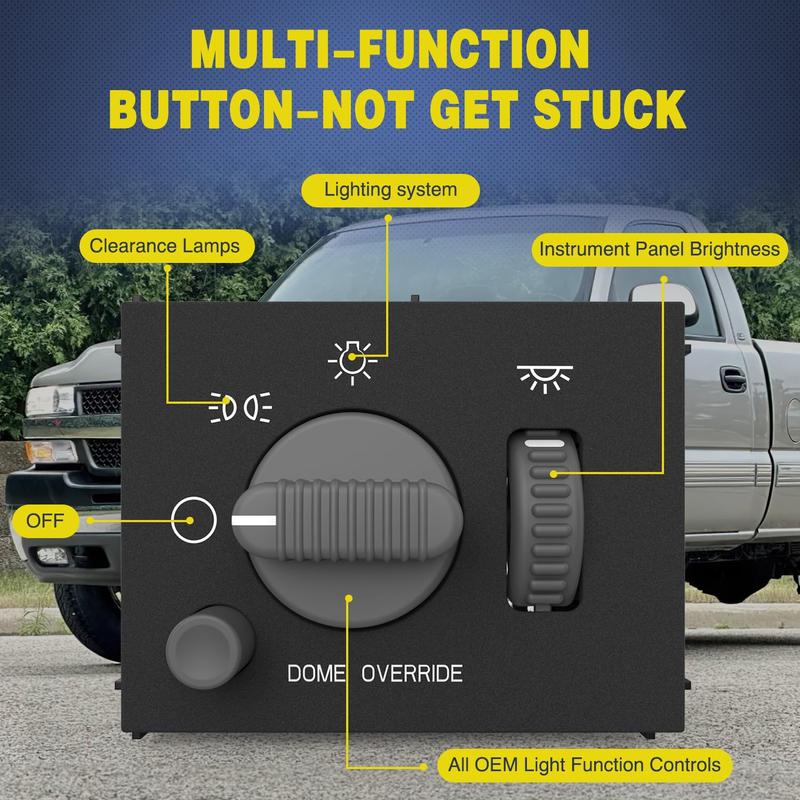 MULTI-FUNCTION BUTTON-NOT GET STUCK

Lighting system

Clearance Lamps

Instrument Panel Brightness

OFF

DOME OVERRIDE

All OEM Light Function Controls