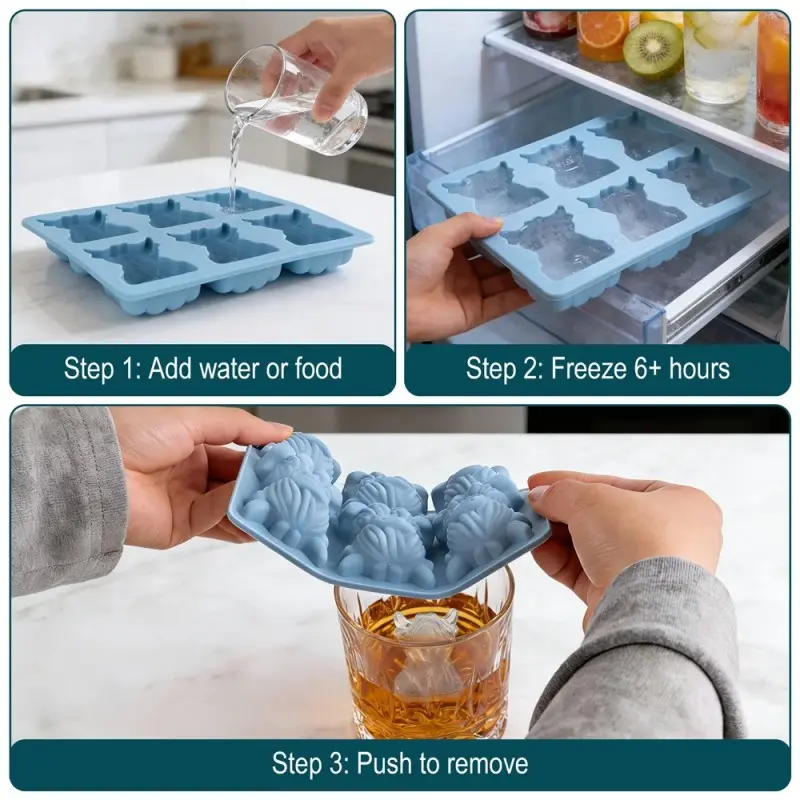 Step 1: Add water or food

Step 2: Freeze 6+ hours

Step 3: Push to remove