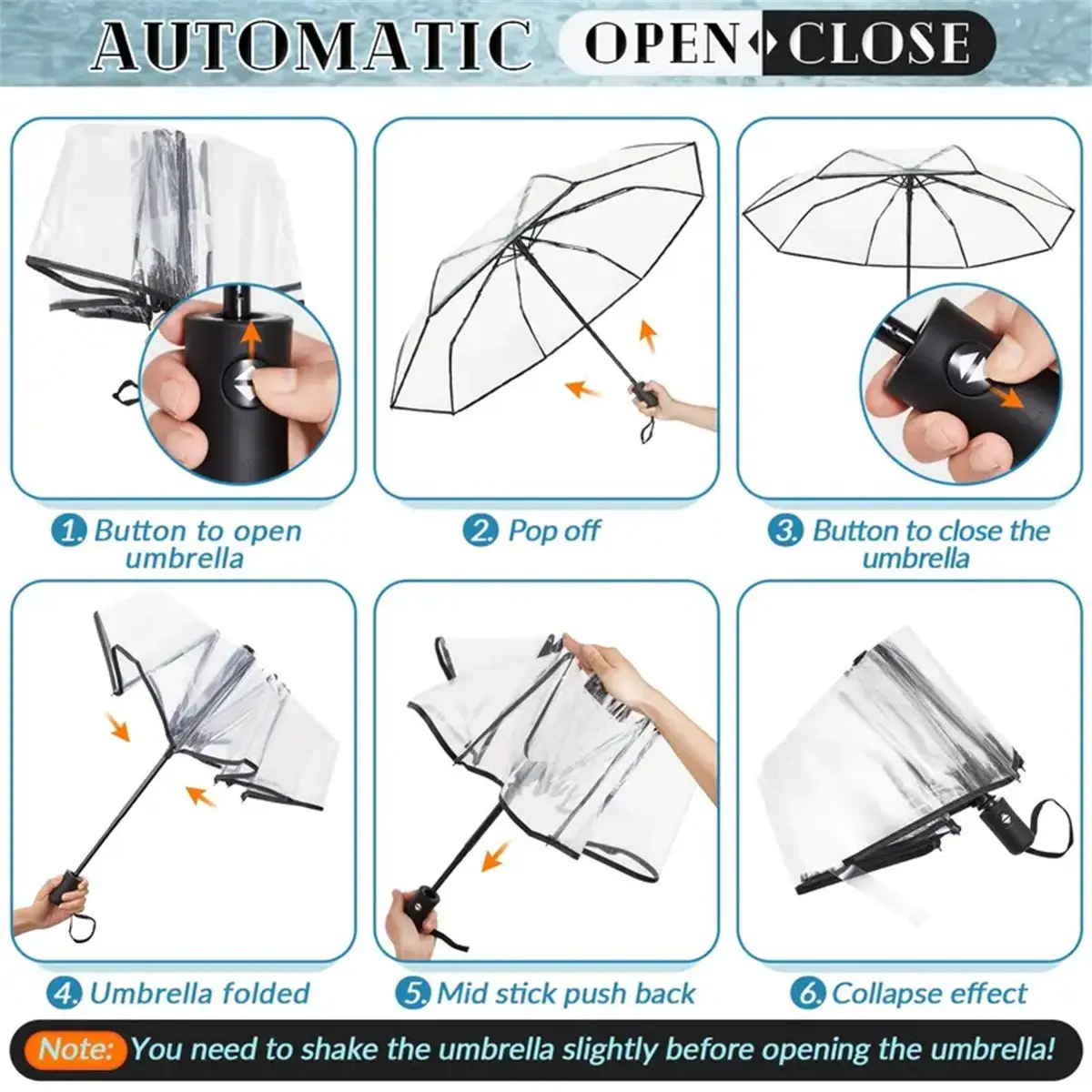 AUTOMATIC OPEN CLOSE

1. Button to open umbrella

2. Pop off

3. Button to close the umbrella

4. Umbrella folded

5. Mid stick push back

6. Collapse effect

Note: You need to shake the umbrella slightly before opening the umbrella!