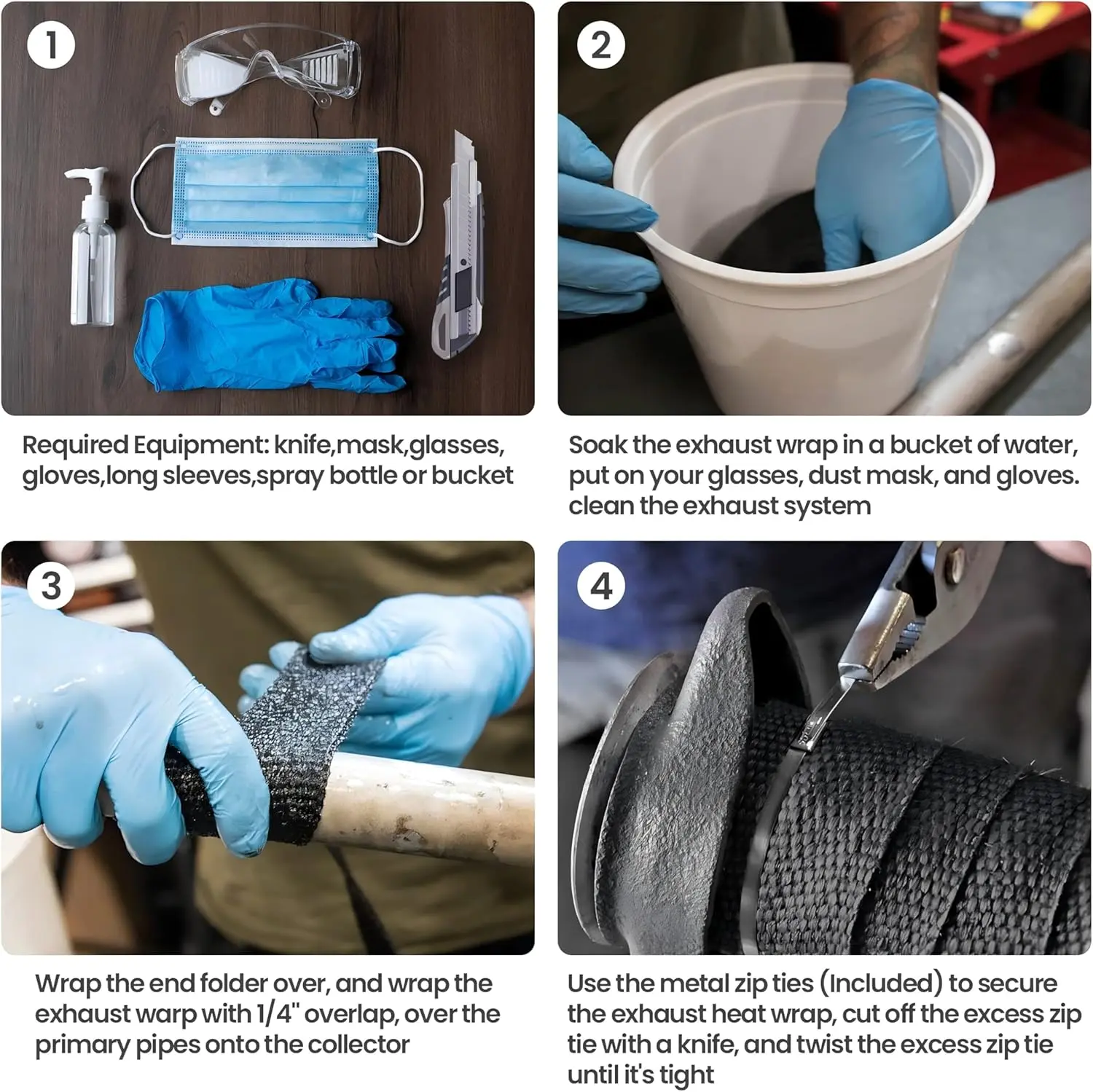 1

Required Equipment: knife,mask,glasses, gloves,long sleeves,spray bottle or bucket

2

Soak the exhaust wrap in a bucket of water, put on your glasses, dust mask, and gloves. clean the exhaust system

3

Wrap the end folder over, and wrap the exhaust warp with 1/4" overlap, over the primary pipes onto the collector

4

Use the metal zip ties (Included) to secure the exhaust heat wrap, cut off the excess zip tie with a knife, and twist the excess zip tie until it's tight