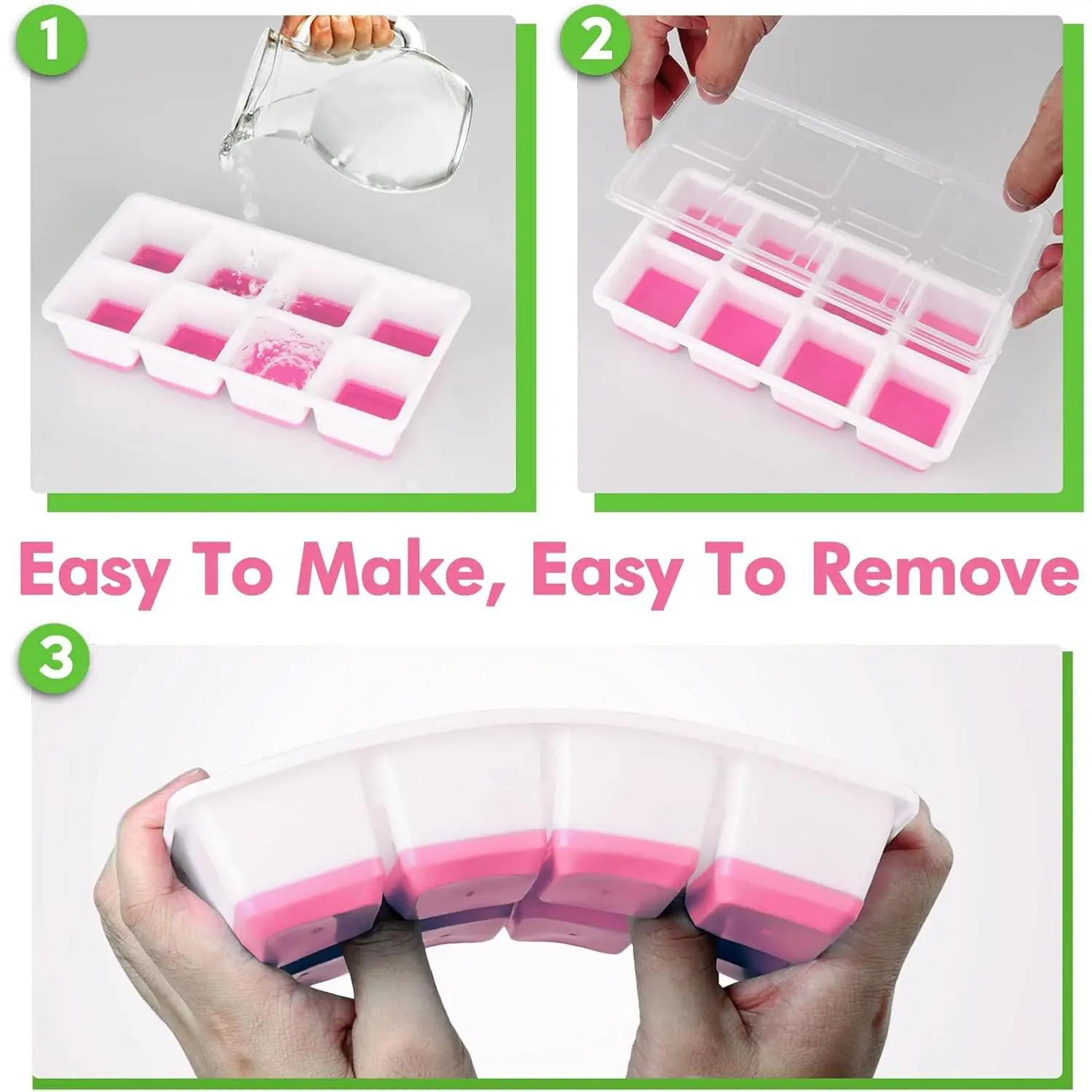 1

2

Easy To Make, Easy To Remove

3