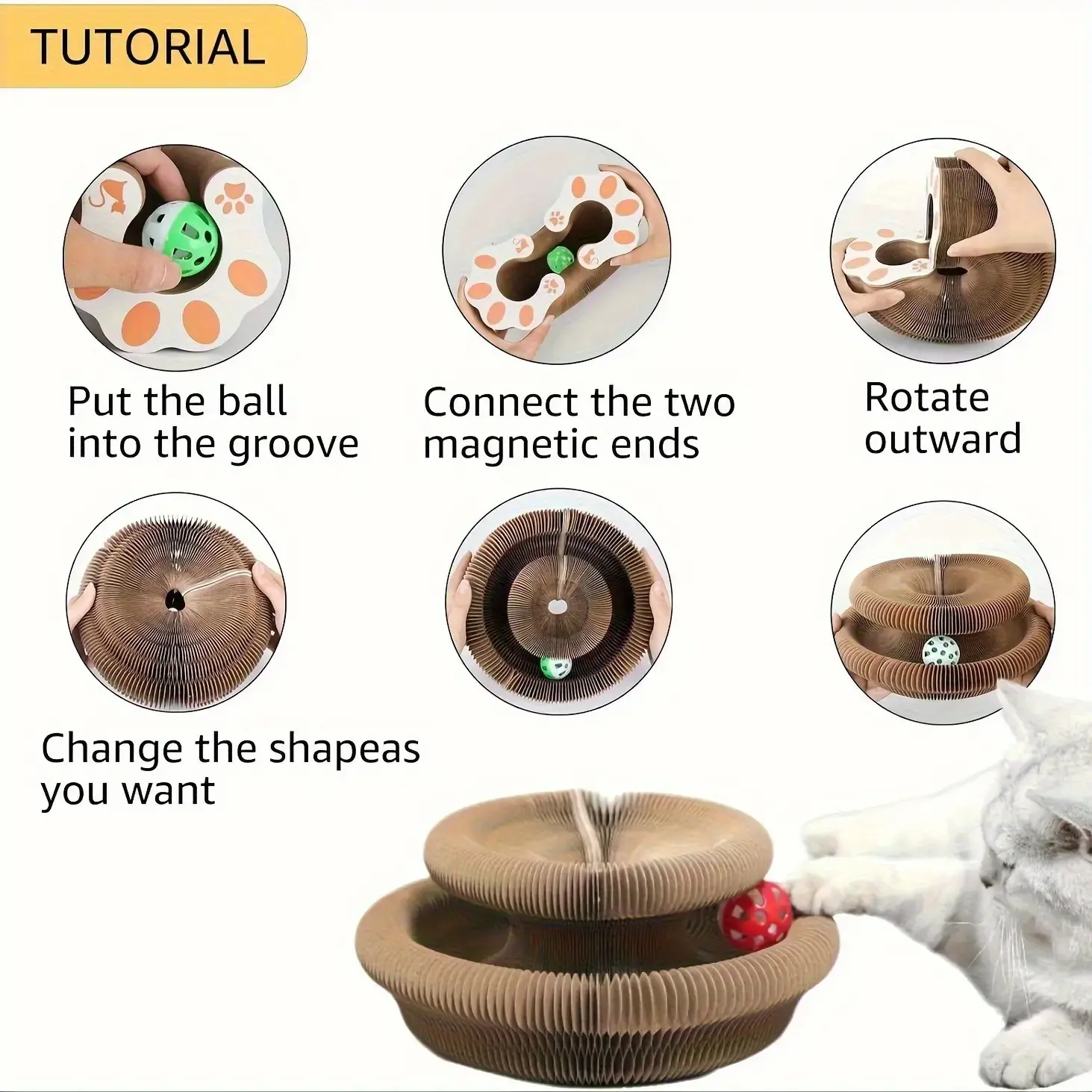 TUTORIAL

Put the ball into the groove

Connect the two magnetic ends

Rotate outward

Change the shapeas you want