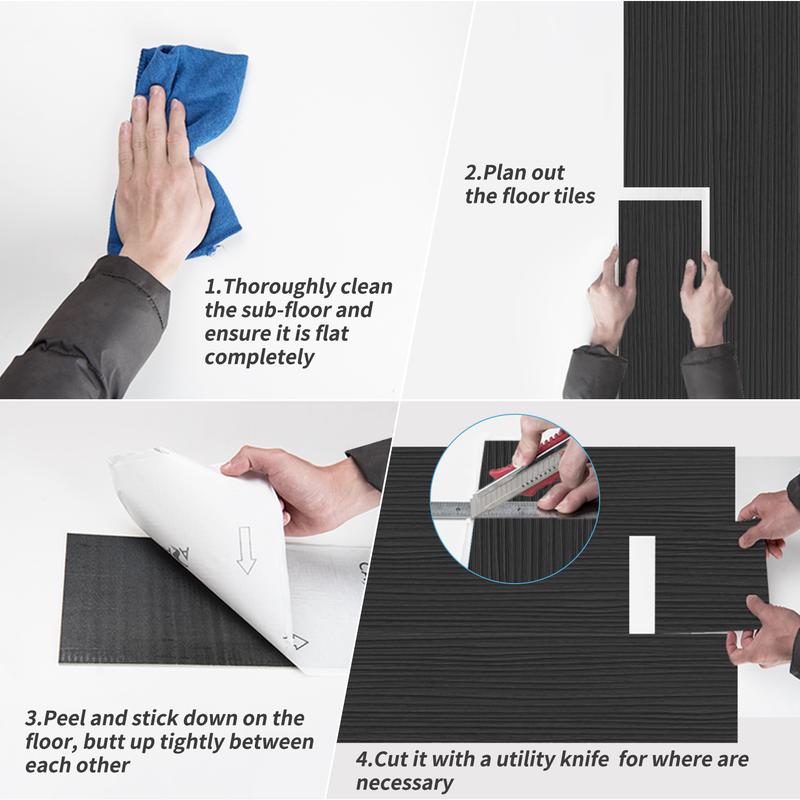 1.Thoroughly clean the sub-floor and ensure it is flat completely

2.Plan out the floor tiles

3.Peel and stick down on the floor, butt up tightly between each other

4.Cut it with a utility knife for where are necessary