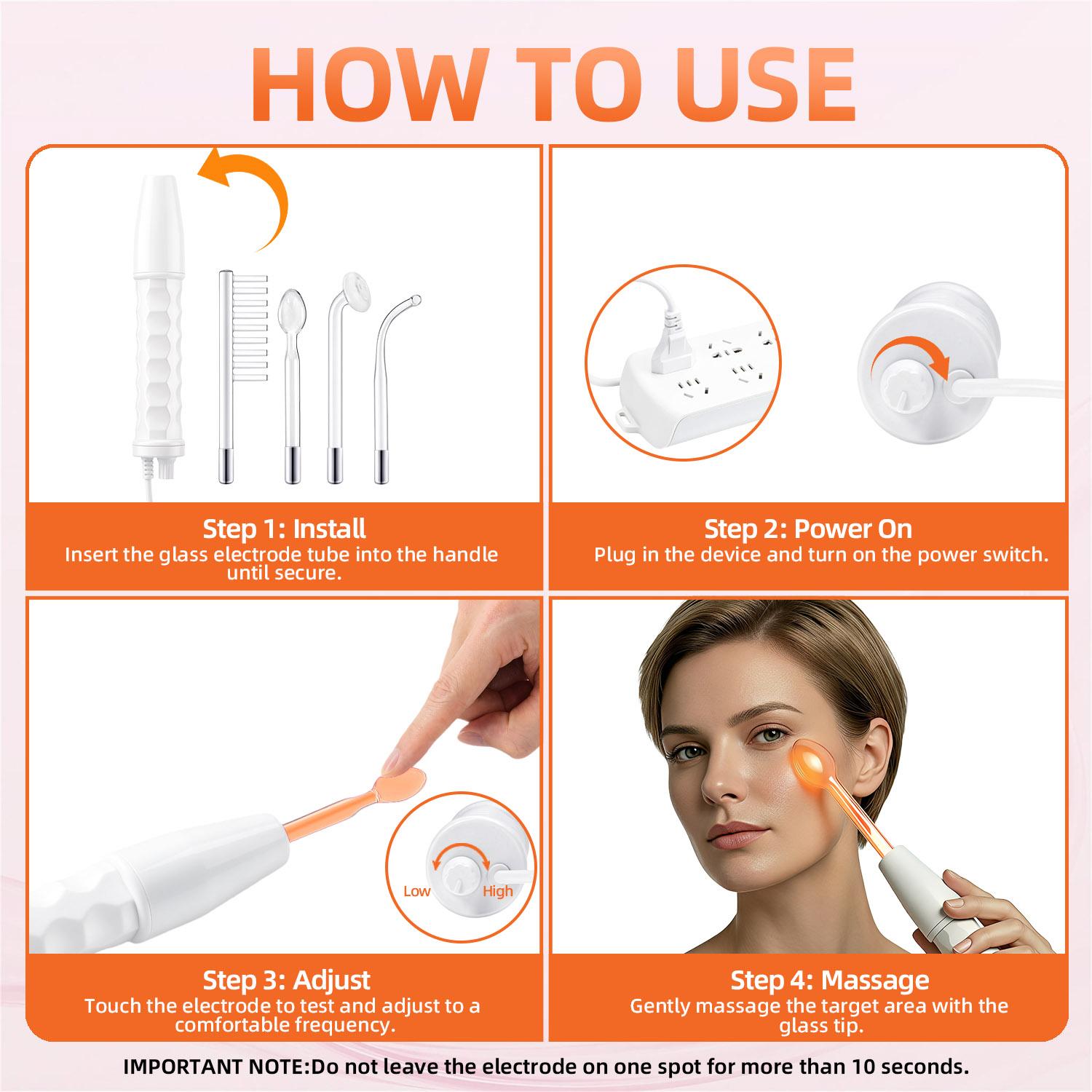 HOW TO USE

Step 1: Install
Insert the glass electrode tube into the handle until secure.

Step 2: Power On
Plug in the device and turn on the power switch.

Low
High

Step 3: Adjust
Touch the electrode to test and adjust to a comfortable frequency.

Step 4: Massage
Gently massage the target area with the glass tip.

IMPORTANT NOTE:Do not leave the electrode on one spot for more than 10 seconds.