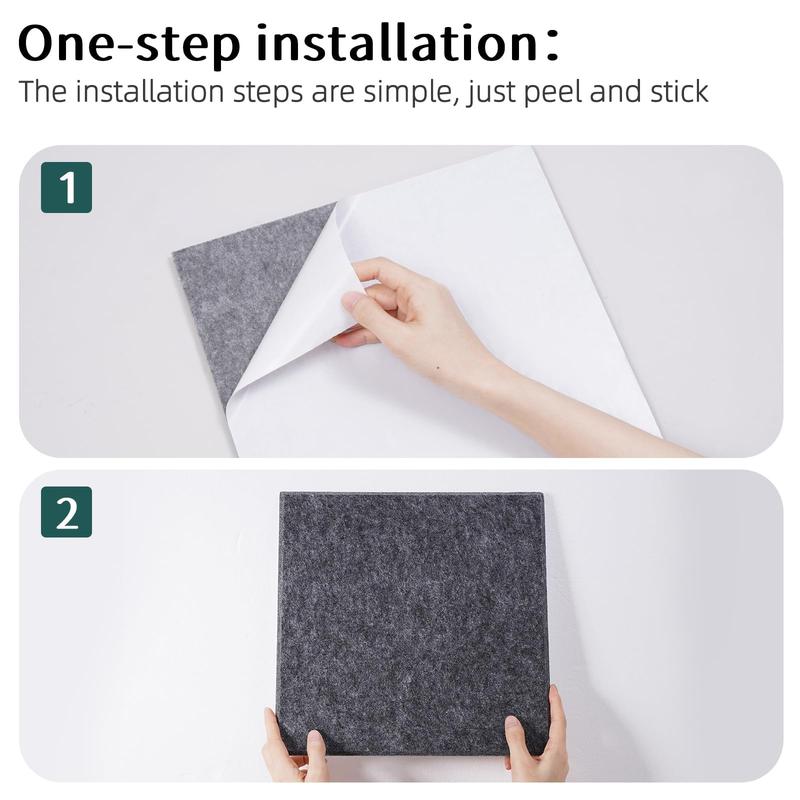 One-step installation：
The installation steps are simple, just peel and stick

1

2