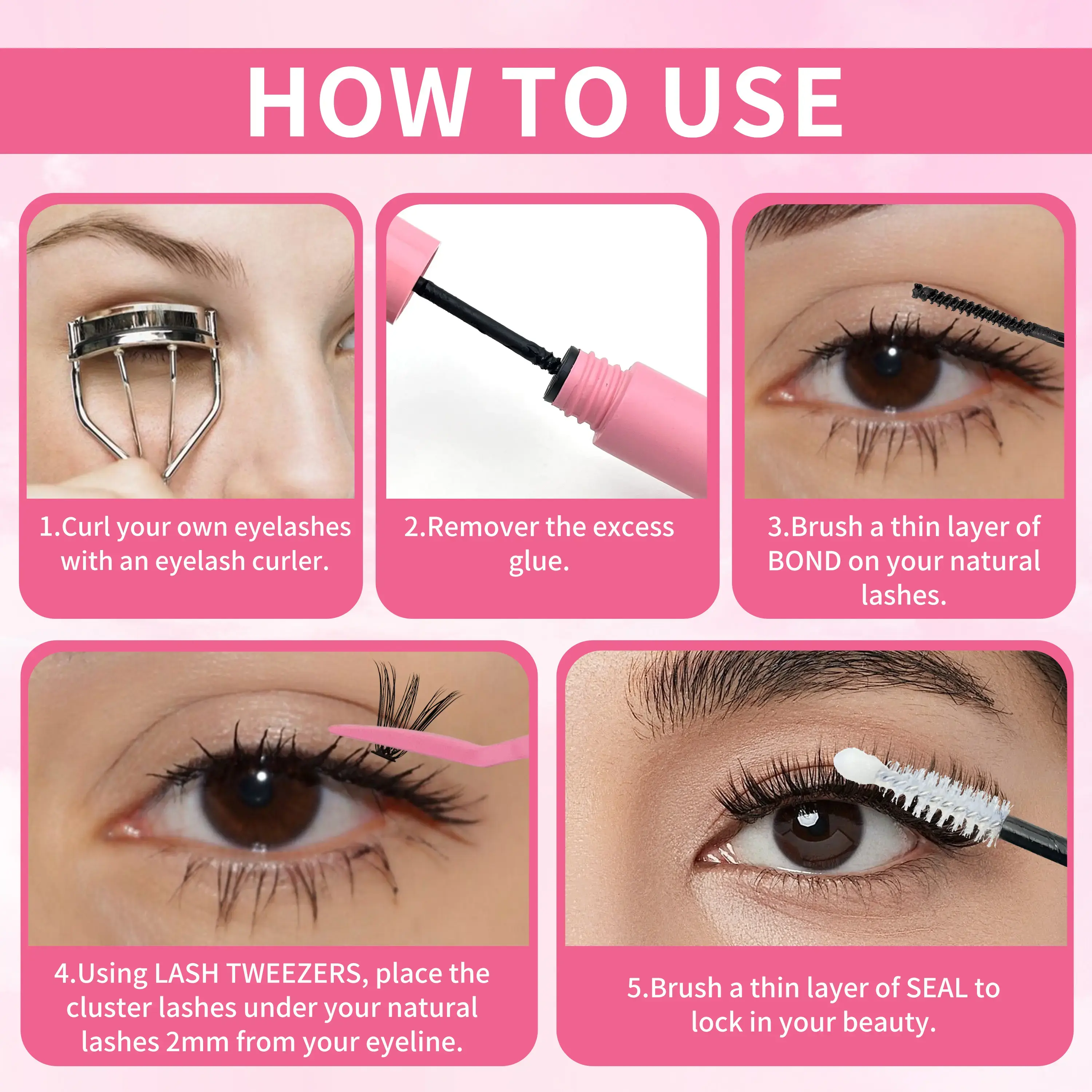 HOW TO USE

1.Curl your own eyelashes with an eyelash curler.

2.Remover the excess glue.

3.Brush a thin layer of BOND on your natural lashes.

4.Using LASH TWEEZERS, place the cluster lashes under your natural lashes 2mm from your eyeline.

5.Brush a thin layer of SEAL to lock in your beauty.