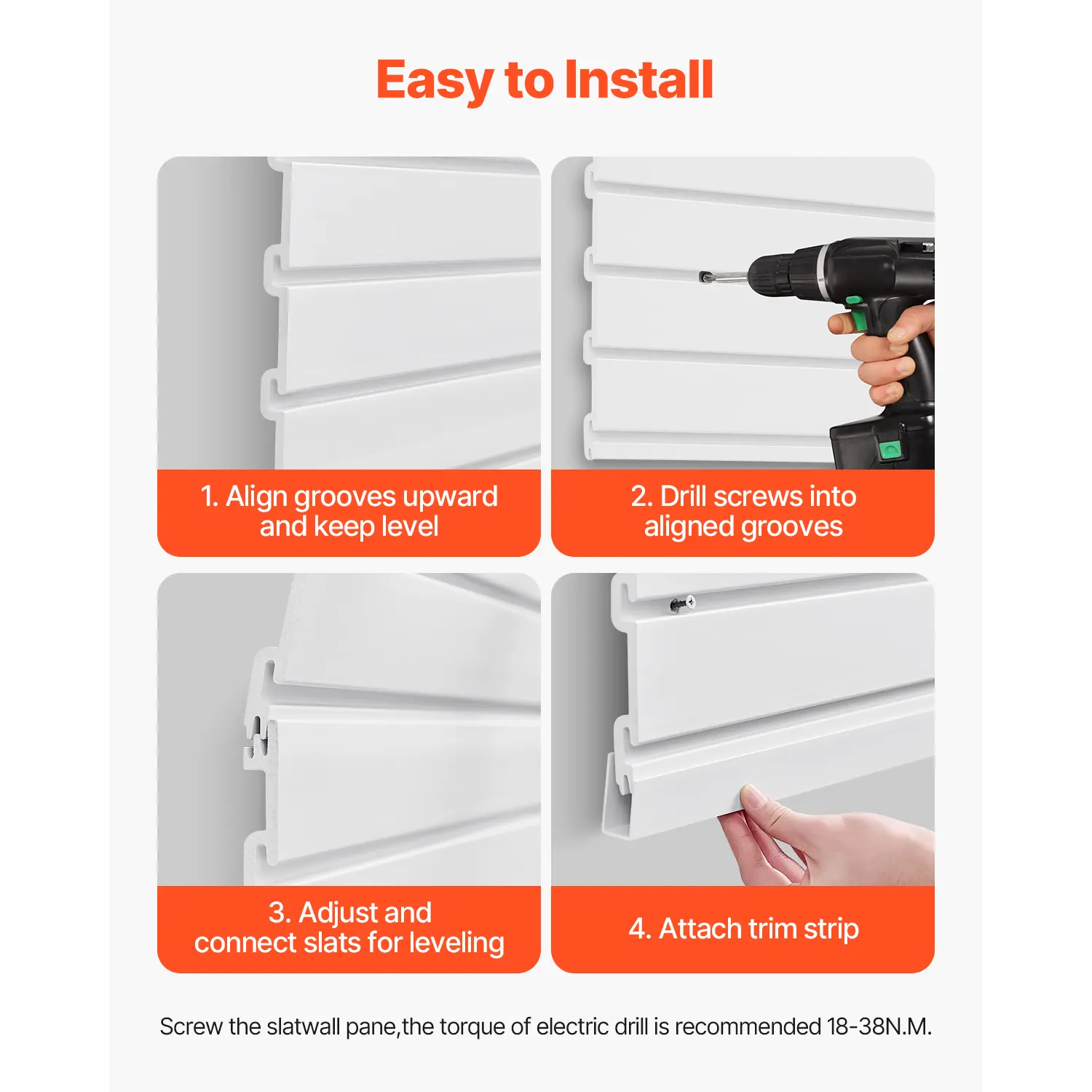 Easy to Install

1. Align grooves upward and keep level

2. Drill screws into aligned grooves

3. Adjust and connect slats for leveling

4. Attach trim strip

Screw the slatwall pane,the torque of electric drill is recommended 18-38N.M.