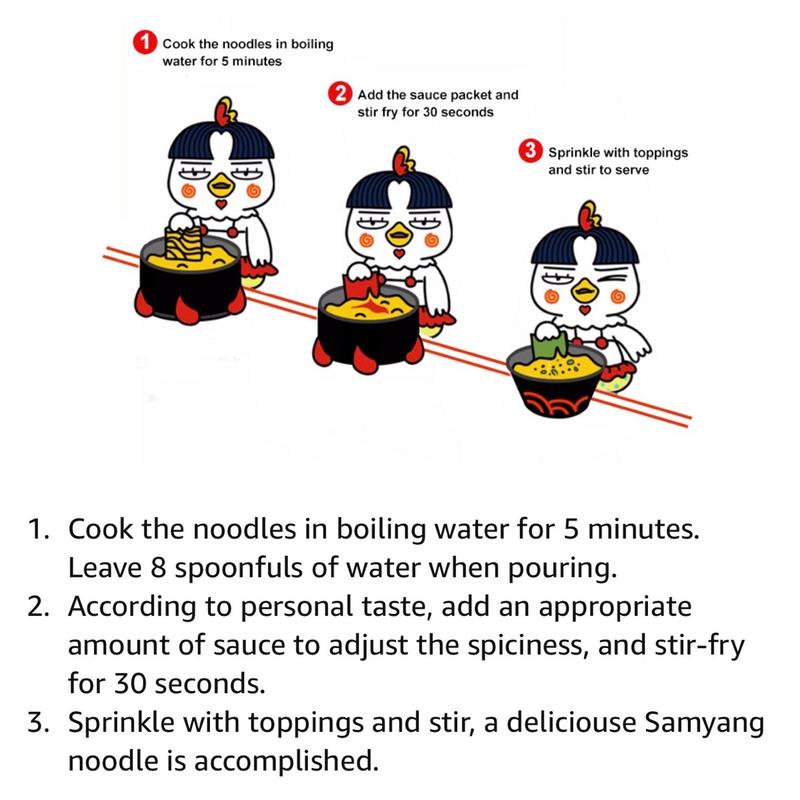 1 Cook the noodles in boiling water for 5 minutes

2 Add the sauce packet and stir fry for 30 seconds

3 Sprinkle with toppings and stir to serve

1. Cook the noodles in boiling water for 5 minutes. Leave 8 spoonfuls of water when pouring.
2. According to personal taste, add an appropriate amount of sauce to adjust the spiciness, and stir-fry for 30 seconds.
3. Sprinkle with toppings and stir, a deliciouse Samyang noodle is accomplished.