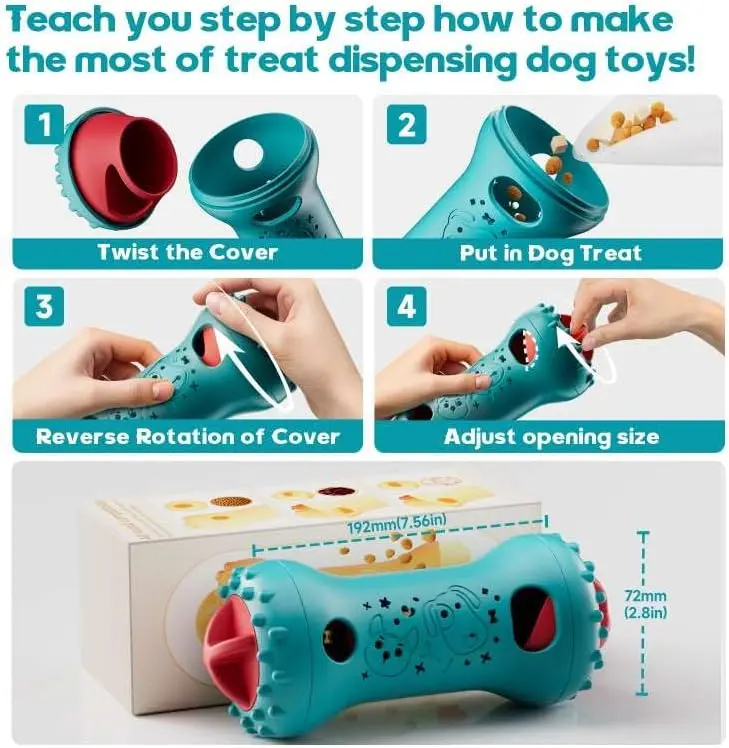 Teach you step by step how to make the most of treat dispensing dog toys!

1

Twist the Cover

2

Put in Dog Treat

3

Reverse Rotation of Cover

4

Adjust opening size

192mm(7.56in)

72mm (2.8in)