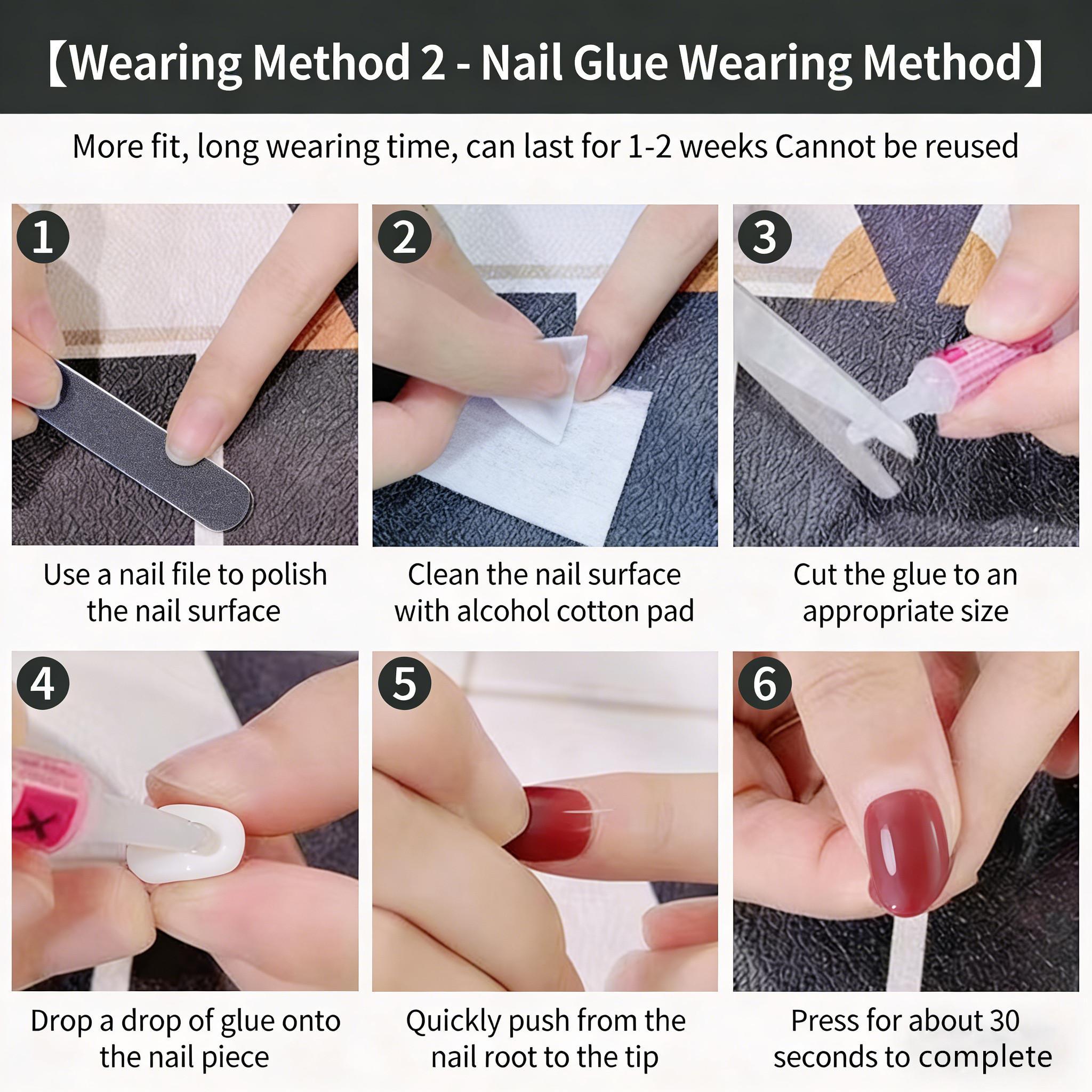 【Wearing Method 2 - Nail Glue Wearing Method】

More fit, long wearing time, can last for 1-2 weeks Cannot be reused

1

Use a nail file to polish the nail surface

2

Clean the nail surface with alcohol cotton pad

3

Cut the glue to an appropriate size

4

Drop a drop of glue onto the nail piece

5

Quickly push from the nail root to the tip

6

Press for about 30 seconds to complete