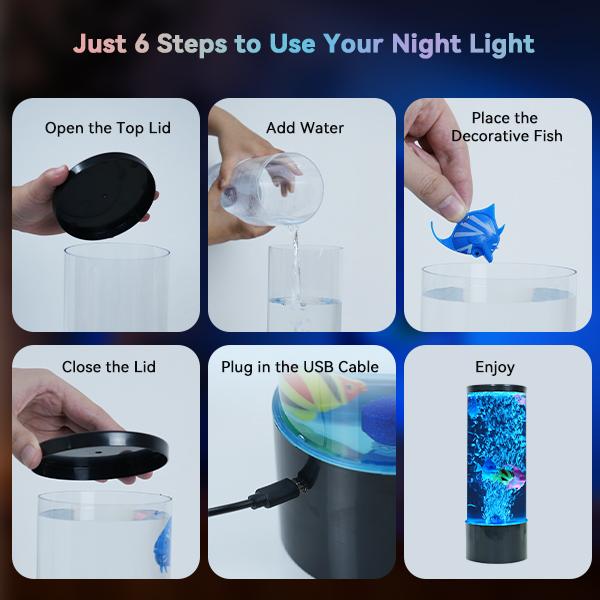 Just 6 Steps to Use Your Night Light

Open the Top Lid

Add Water

Place the Decorative Fish

Close the Lid

Plug in the USB Cable

Enjoy