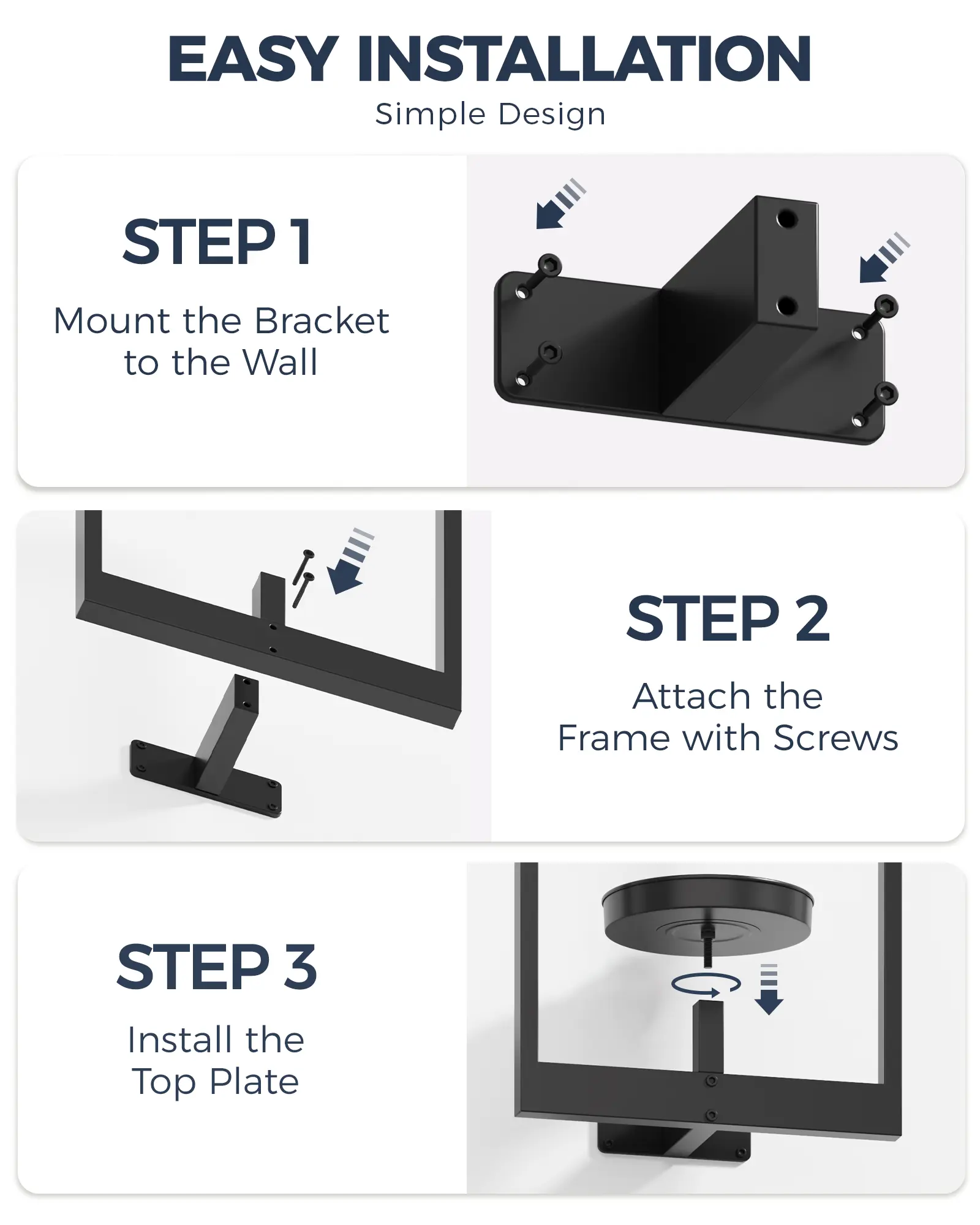 EASY INSTALLATION
Simple Design

STEP 1
Mount the Bracket to the Wall

STEP 2
Attach the Frame with Screws

STEP 3
Install the Top Plate