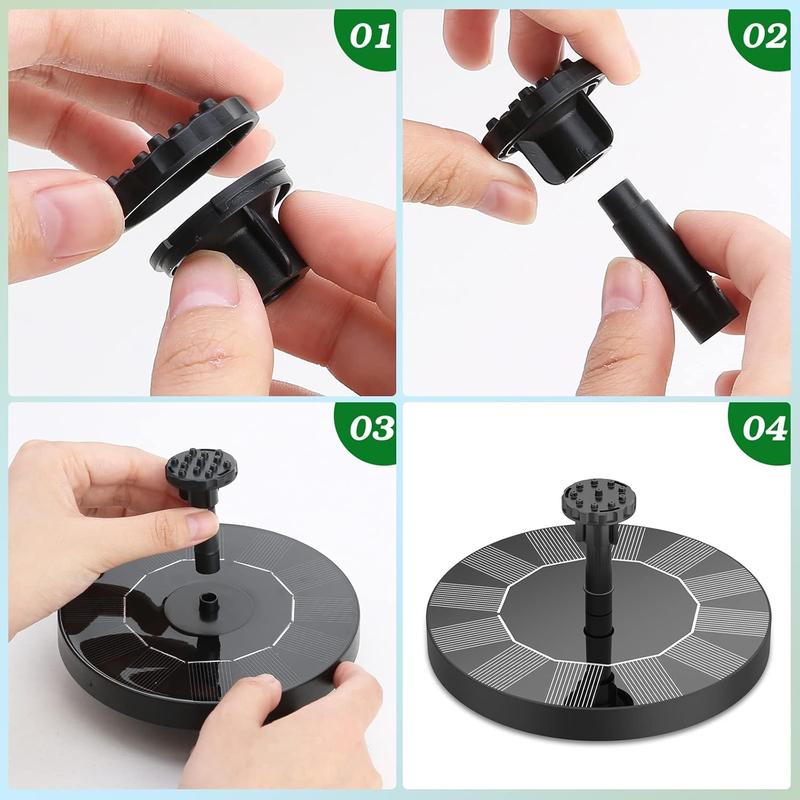 01

02

03

04