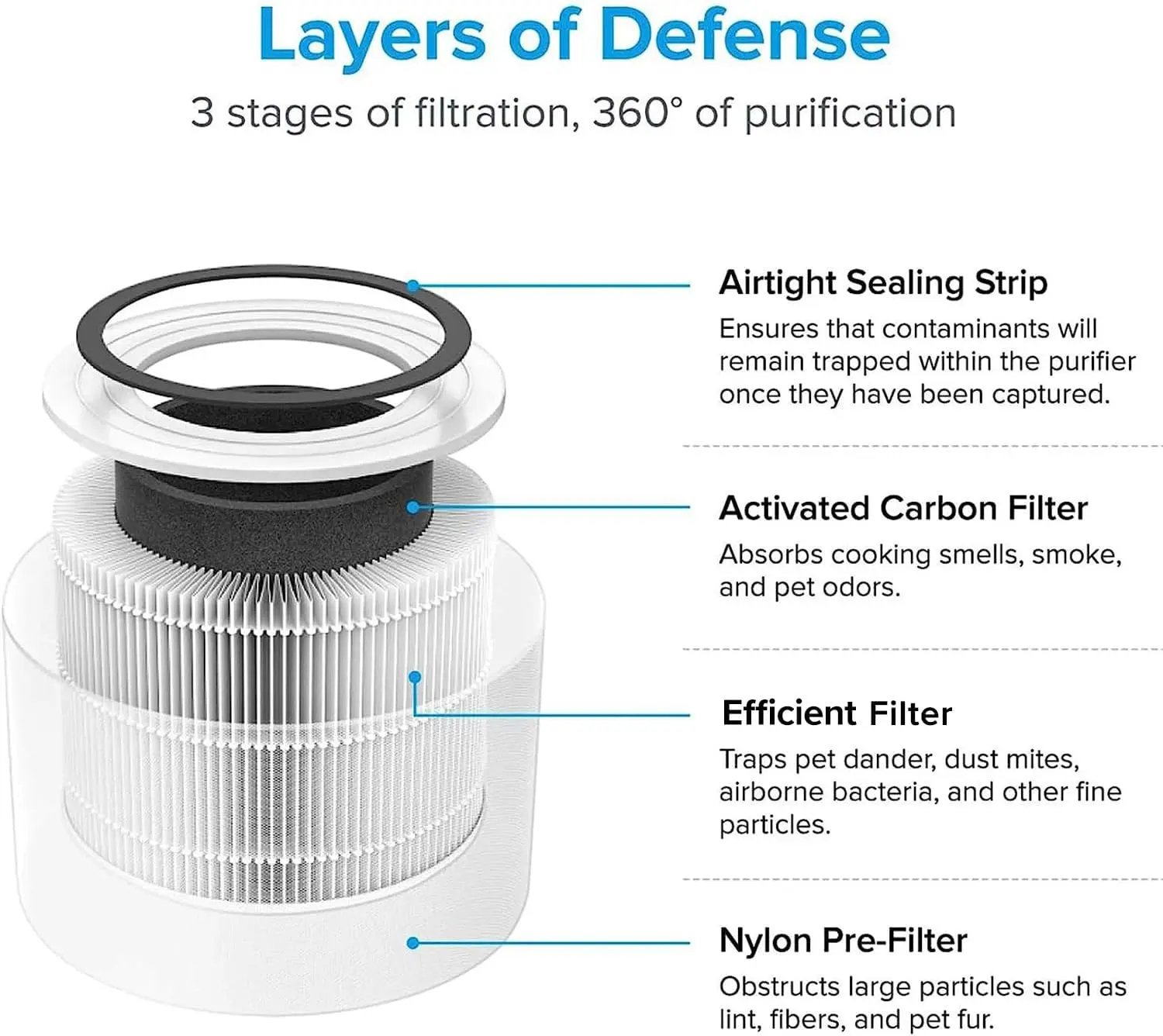 Layers of Defense

3 stages of filtration, 360° of purification

Airtight Sealing Strip

Ensures that contaminants will remain trapped within the purifier once they have been captured.

Activated Carbon Filter

Absorbs cooking smells, smoke, and pet odors.

Efficient Filter

Traps pet dander, dust mites, airborne bacteria, and other fine particles.

Nylon Pre-Filter

Obstructs large particles such as lint, fibers, and pet fur.