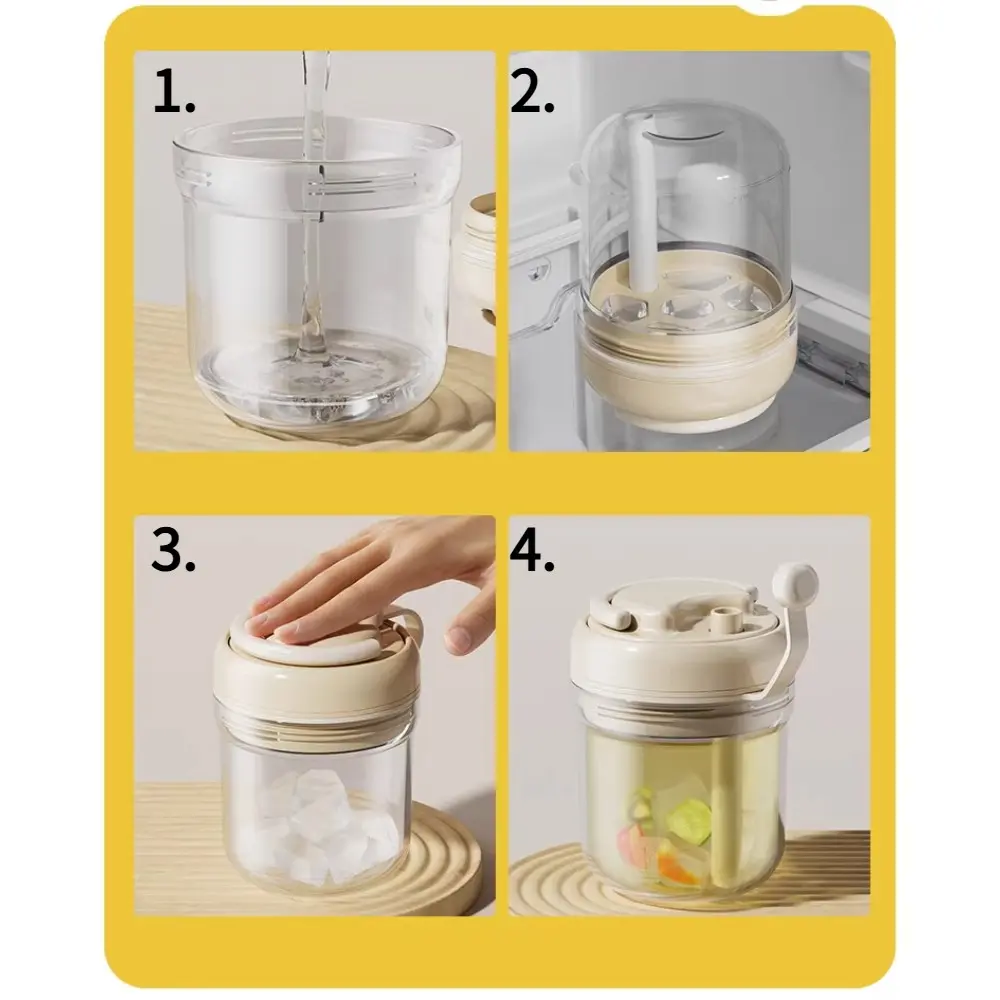 1.

2.

3.

4.